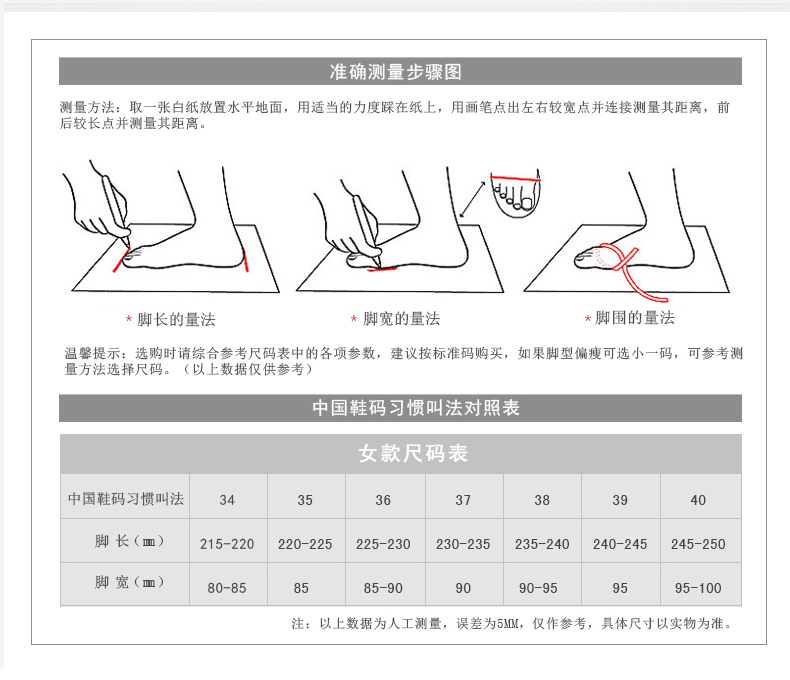 准确测量步骤图

测量方法：取一张白纸放置水平地面，用适当的力度踩在纸上，用画笔点出左右较宽点并连接测量其距离，前后较长点并测量其距离。

* 脚长的量法

* 脚宽的量法

* 脚围的量法

温馨提示：选购时请综合参考尺码表中的各项参数，建议按标准码购买，如果脚型偏瘦可选小一码，可参考测量方法选择尺码。（以上数据仅供参考）

中国鞋码习惯叫法对照表

女款尺码表

| 中国鞋码习惯叫法 | 34 | 35 | 36 | 37 | 38 | 39 | 40 |
|---|---|---|---|---|---|---|---|
| 脚 长（㎜） | 215-220 | 220-225 | 225-230 | 230-235 | 235-240 | 240-245 | 245-250 |
| 脚 宽（㎜） | 80-85 | 85 | 85-90 | 90 | 90-95 | 95 | 95-100 |

注：以上数据为人工测量，误差为5MM，仅作参考，具体尺寸以实物为准。