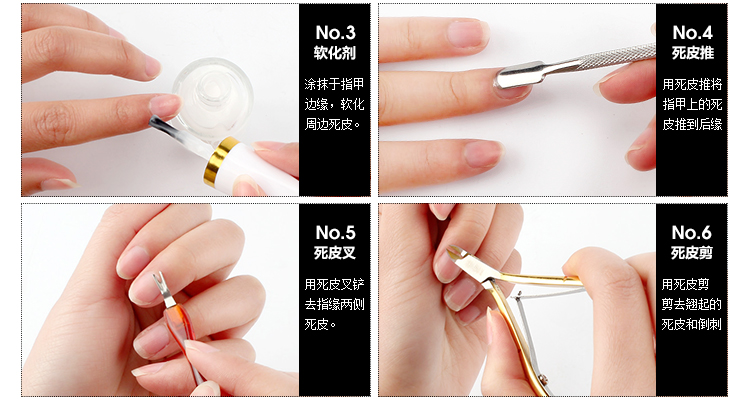 No.3
软化剂

涂抹于指甲边缘，软化周边死皮。

No.4
死皮推

用死皮推将指甲上的死皮推到后缘

No.5
死皮叉

用死皮叉铲去指缘两侧死皮。

No.6
死皮剪

用死皮剪剪去翘起的死皮和倒刺