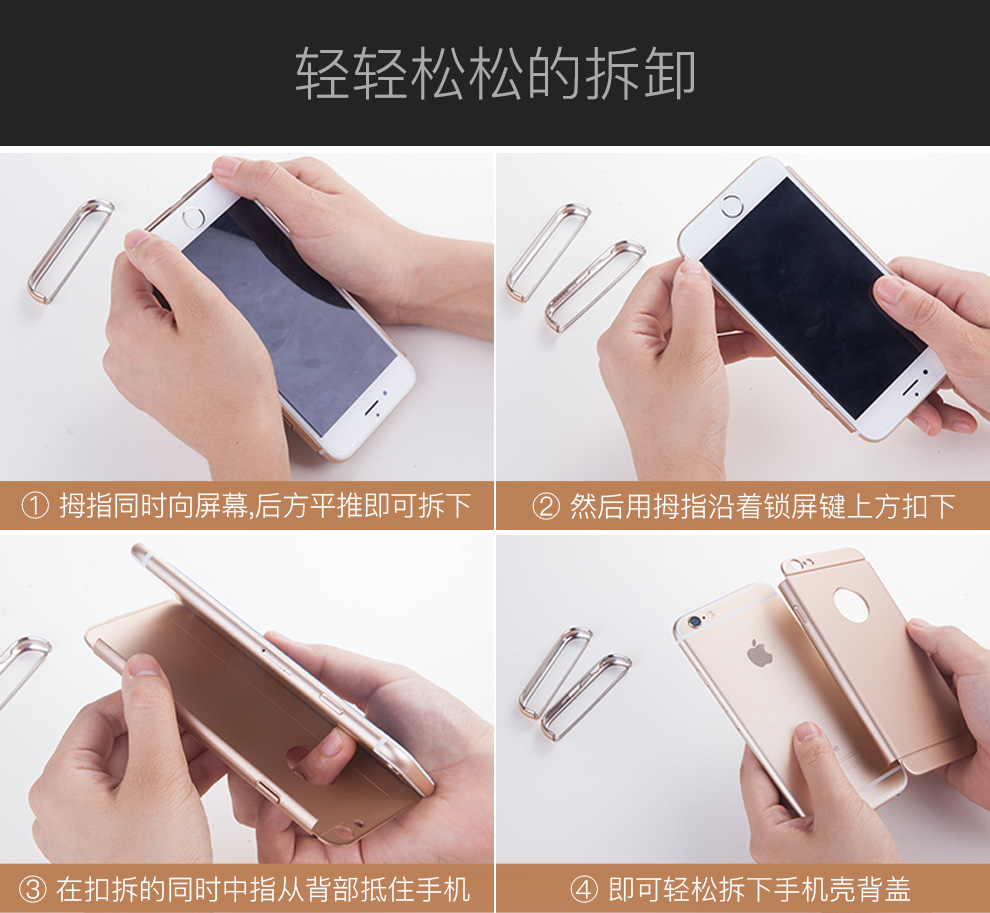 轻轻松松的拆卸

① 拇指同时向屏幕,后方平推即可拆下

② 然后用拇指沿着锁屏键上方扣下

③ 在扣拆的同时中指从背部抵住手机

④ 即可轻松拆下手机壳背盖