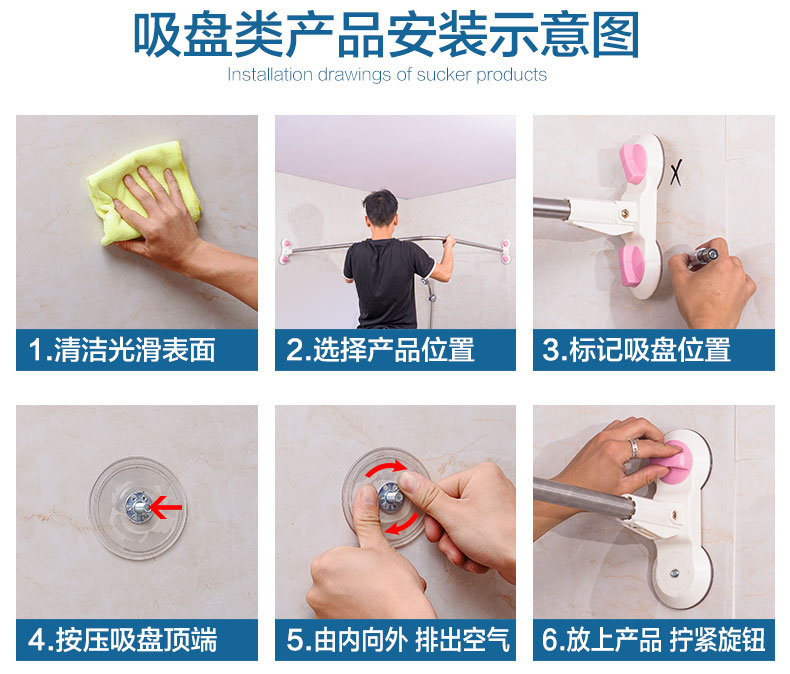 吸盘类产品安装示意图
Installation drawings of sucker products

1.清洁光滑表面

2.选择产品位置

3.标记吸盘位置

4.按压吸盘顶端

5.由内向外 排出空气

6.放上产品 拧紧旋钮