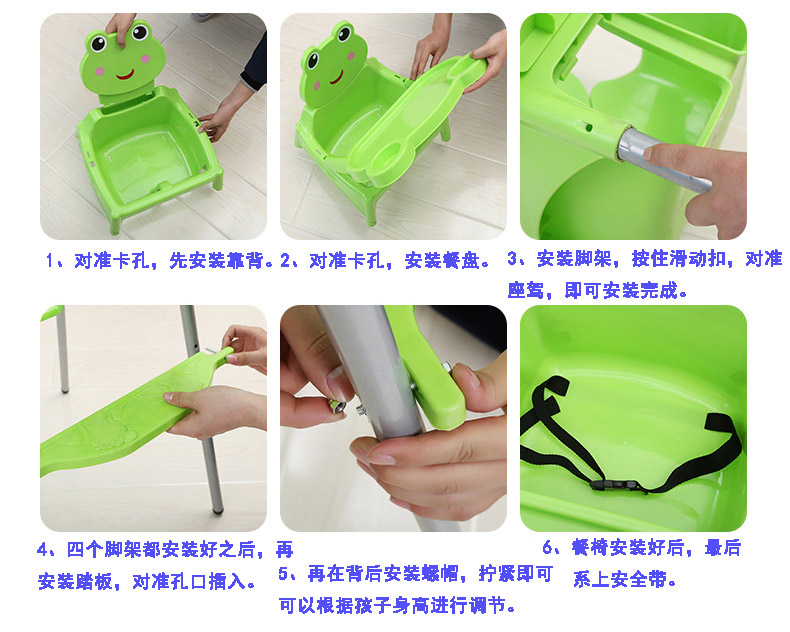 1、对准卡孔，先安装靠背。

2、对准卡孔，安装餐盘。

3、安装脚架，按住滑动扣，对准座驾，即可安装完成。

4、四个脚架都安装好之后，再安装踏板，对准孔口插入。

5、再在背后安装螺帽，拧紧即可可以根据孩子身高进行调节。

6、餐椅安装好后，最后系上安全带。