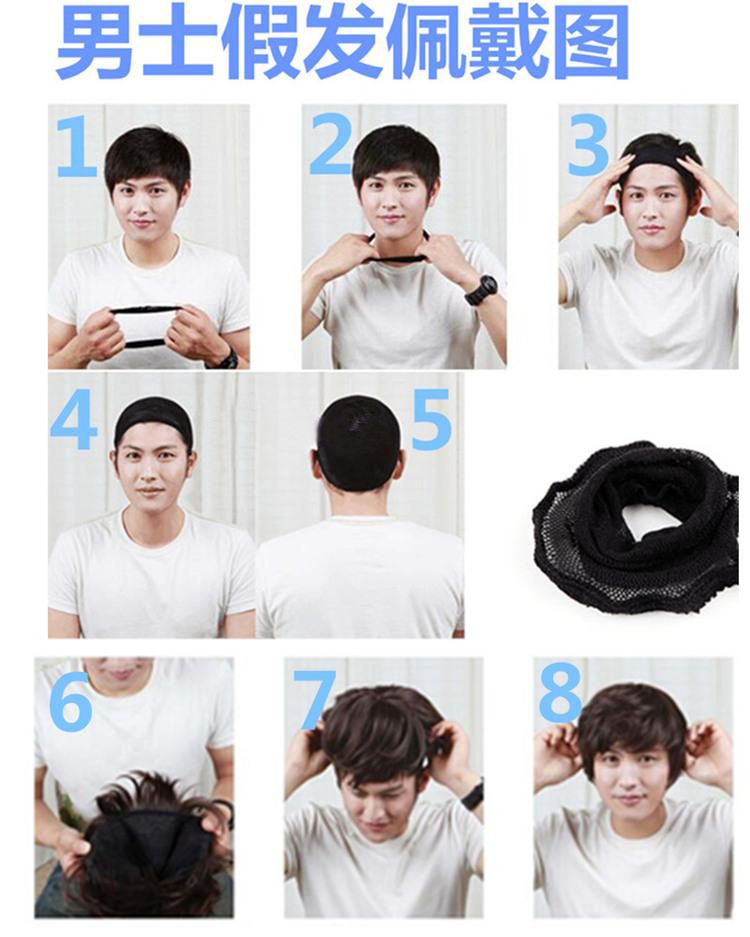 男士假发佩戴图

1

2

3

4

5

6

7

8