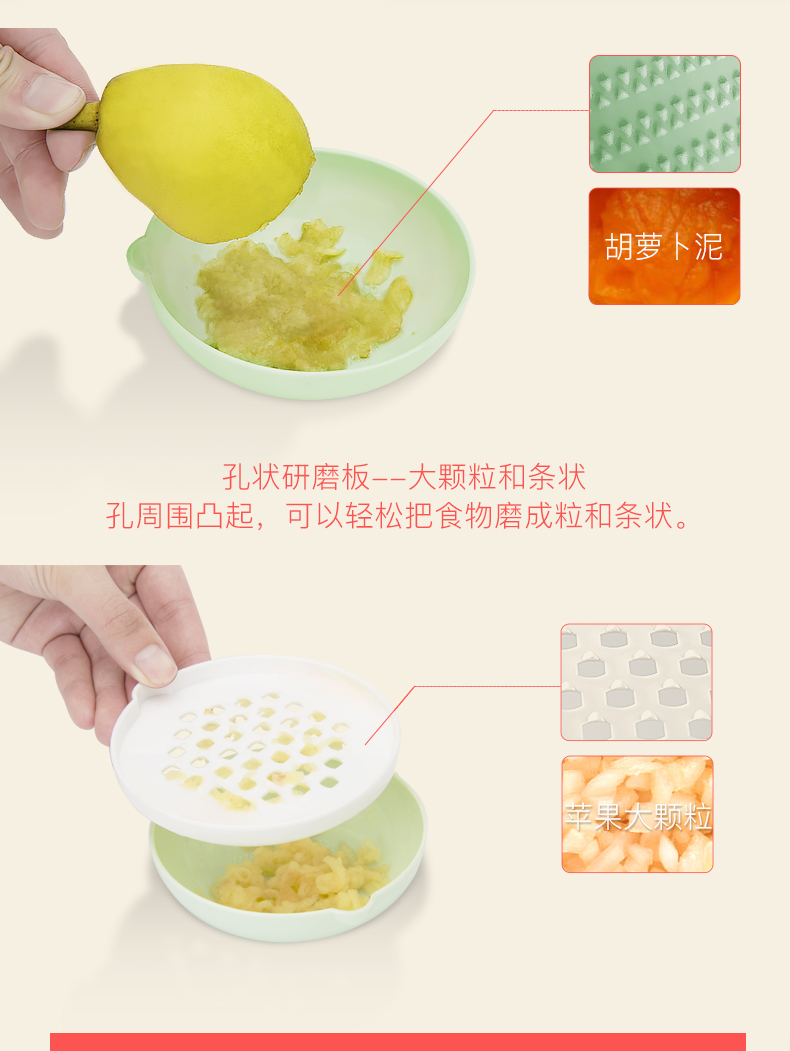 胡萝卜泥

孔状研磨板--大颗粒和条状
孔周围凸起，可以轻松把食物磨成粒和条状。

苹果大颗粒