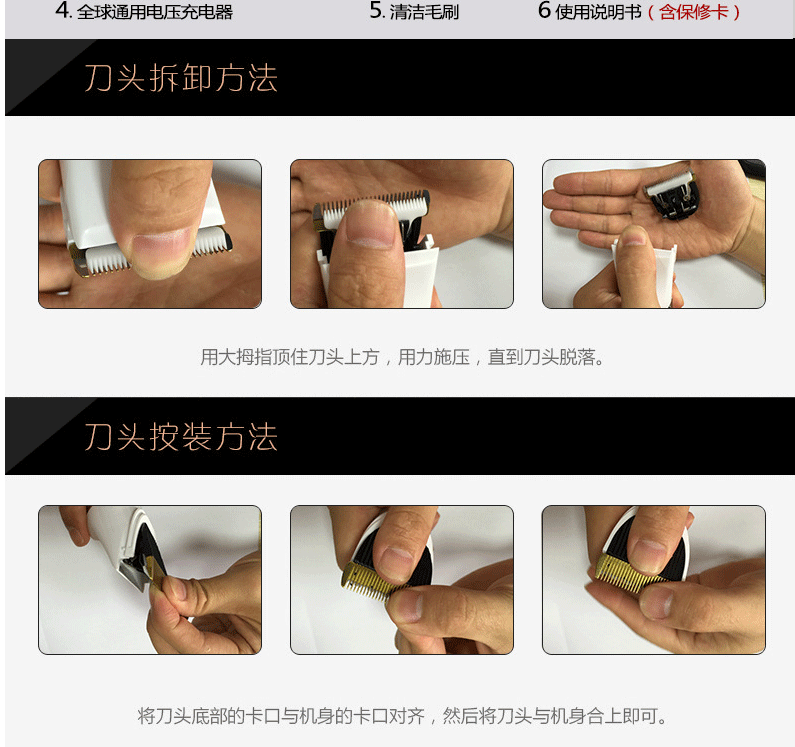 4. 全球通用电压充电器 5. 清洁毛刷 6 使用说明书（含保修卡）

刀头拆卸方法

用大拇指顶住刀头上方，用力施压，直到刀头脱落。

刀头按装方法

将刀头底部的卡口与机身的卡口对齐，然后将刀头与机身合上即可。