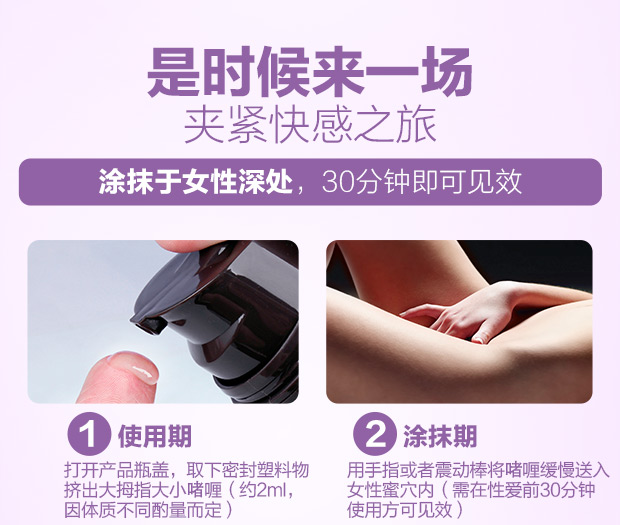 是时候来一场
夹紧快感之旅

涂抹于女性深处，30分钟即可见效

1 使用期

打开产品瓶盖，取下密封塑料物挤出大拇指大小啫喱（约2ml，因体质不同酌量而定）

2 涂抹期

用手指或者震动棒将啫喱缓慢送入女性蜜穴内（需在性爱前30分钟使用方可见效）