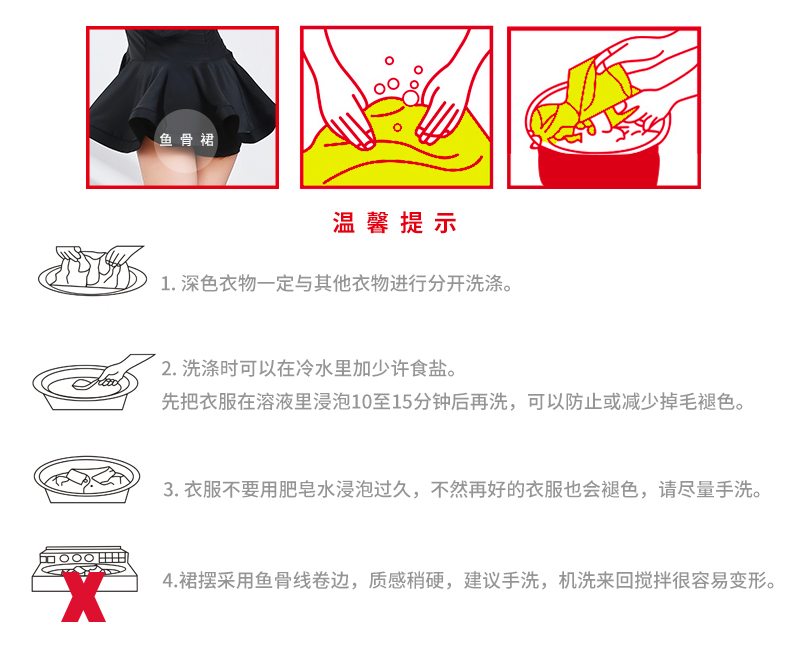 鱼骨裙

温馨提示

1. 深色衣物一定与其他衣物进行分开洗涤。

2. 洗涤时可以在冷水里加少许食盐。
先把衣服在溶液里浸泡10至15分钟后再洗，可以防止或减少掉毛褪色。

3. 衣服不要用肥皂水浸泡过久，不然再好的衣服也会褪色，请尽量手洗。

4.裙摆采用鱼骨线卷边，质感稍硬，建议手洗，机洗来回搅拌很容易变形。