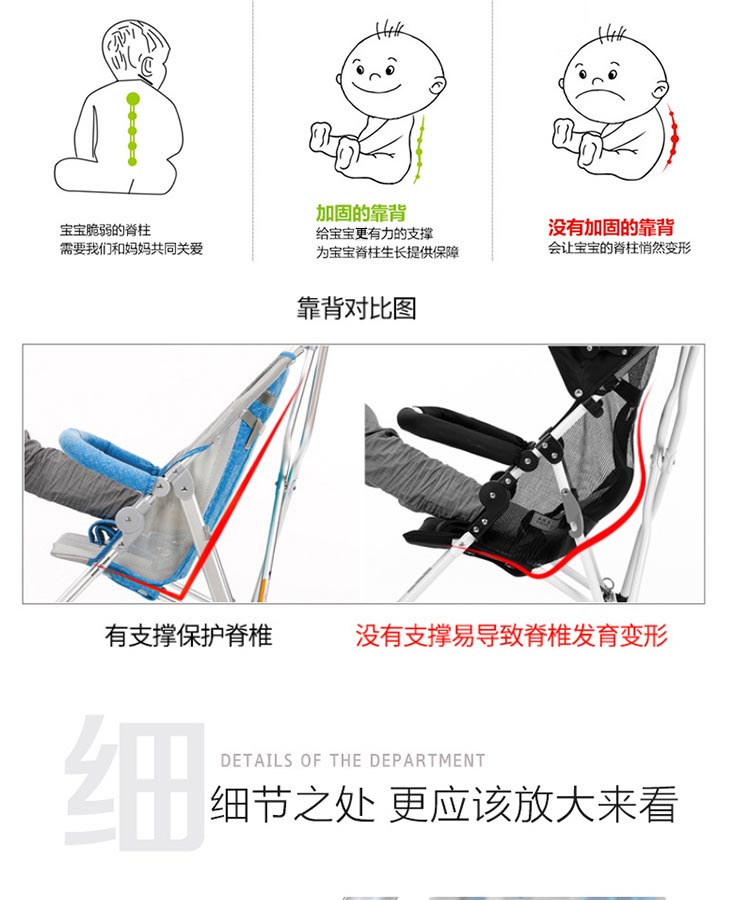 宝宝脆弱的脊柱
需要我们和妈妈共同关爱

加固的靠背
给宝宝更有力的支撑
为宝宝脊柱生长提供保障

没有加固的靠背
会让宝宝的脊柱悄然变形

靠背对比图

有支撑保护脊椎

没有支撑易导致脊椎发育变形

细

DETAILS OF THE DEPARTMENT

细节之处 更应该放大来看