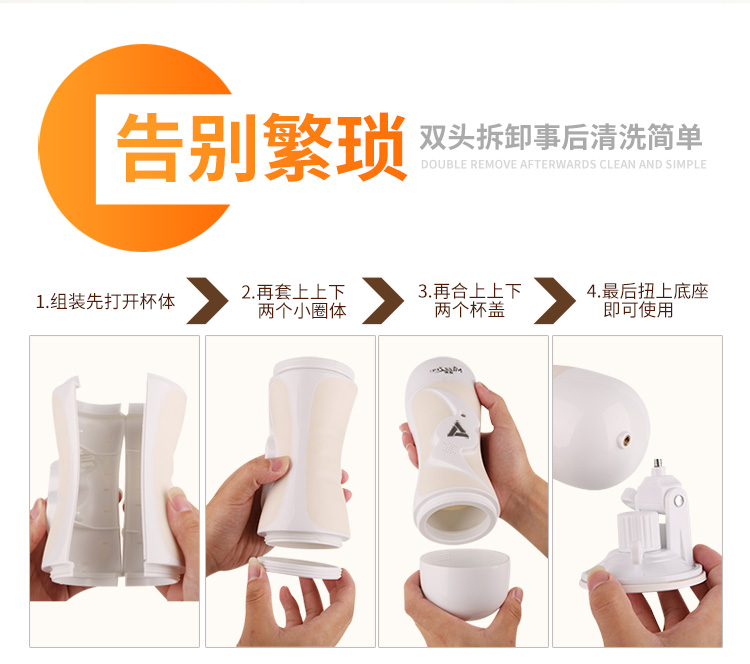 告别繁琐

双头拆卸事后清洗简单
DOUBLE REMOVE AFTERWARDS CLEAN AND SIMPLE

1.组装先打开杯体

2.再套上上下两个小圈体

3.再合上上下两个杯盖

4.最后扭上底座即可使用