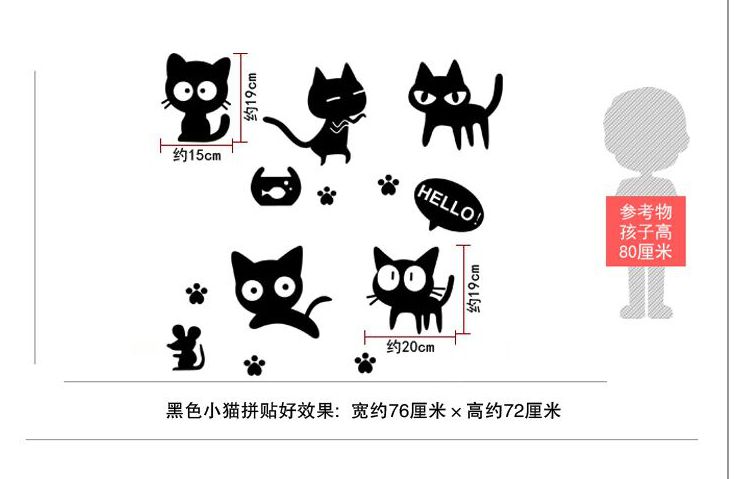 约19cm

约15cm

HELLO!

参考物
孩子高
80厘米

约19cm

约20cm

黑色小猫拼贴好效果：宽约76厘米 × 高约72厘米