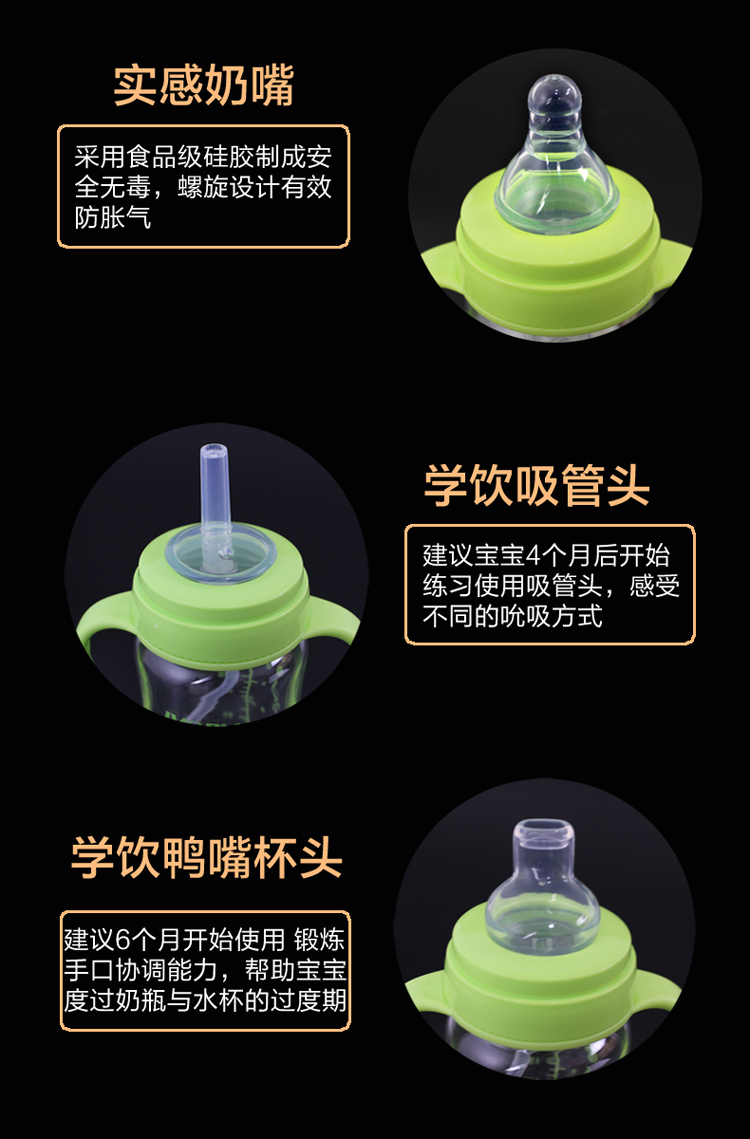 实感奶嘴

采用食品级硅胶制成安全无毒，螺旋设计有效防胀气

学饮吸管头

建议宝宝4个月后开始练习使用吸管头，感受不同的吮吸方式

学饮鸭嘴杯头

建议6个月开始使用 锻炼手口协调能力，帮助宝宝度过奶瓶与水杯的过度期