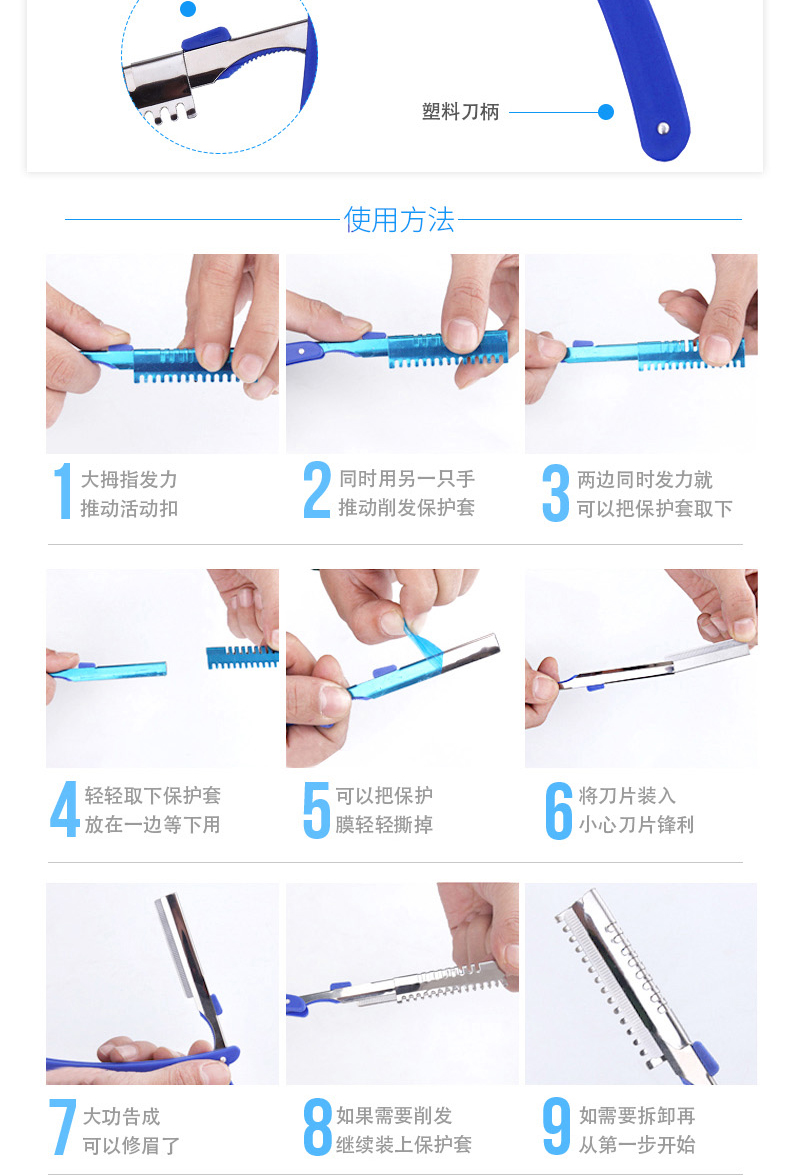 塑料刀柄

使用方法

1 大拇指发力
推动活动扣

2 同时用另一只手
推动削发保护套

3 两边同时发力就
可以把保护套取下

4 轻轻取下保护套
放在一边等下用

5 可以把保护
膜轻轻撕掉

6 将刀片装入
小心刀片锋利

7 大功告成
可以修眉了

8 如果需要削发
继续装上保护套

9 如需要拆卸再
从第一步开始