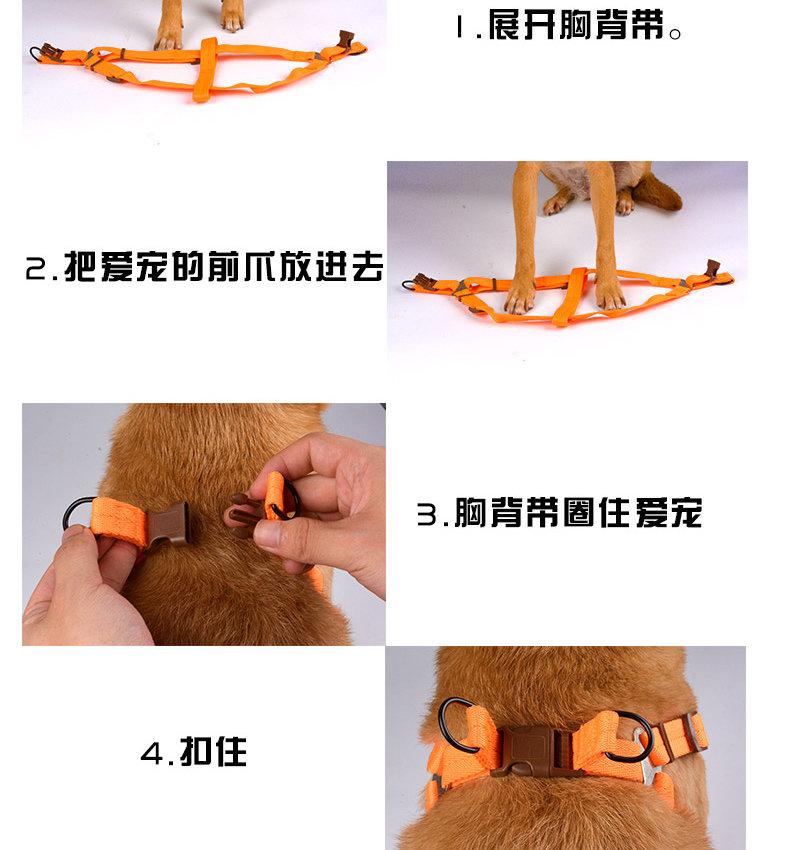 1.展开胸背带。

2.把爱宠的前爪放进去

3.胸背带圈住爱宠

4.扣住