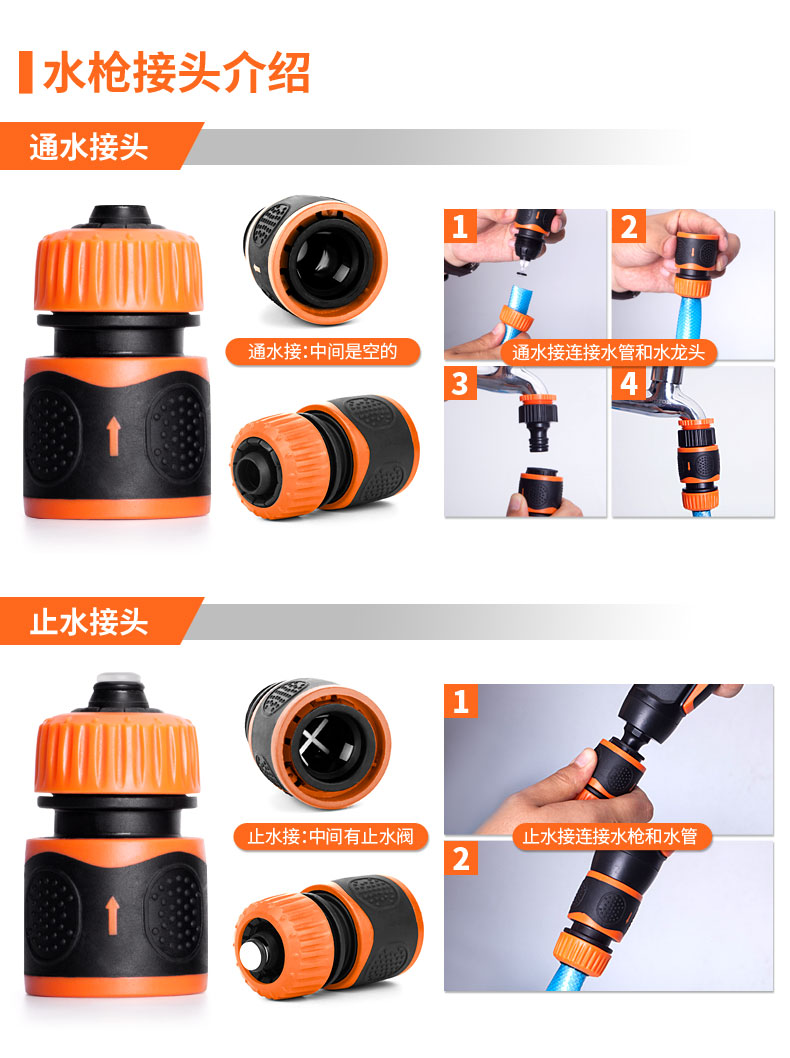 水枪接头介绍

通水接头

通水接:中间是空的

1
2
通水接连接水管和水龙头
3
4

止水接头

止水接:中间有止水阀

1
止水接连接水枪和水管
2