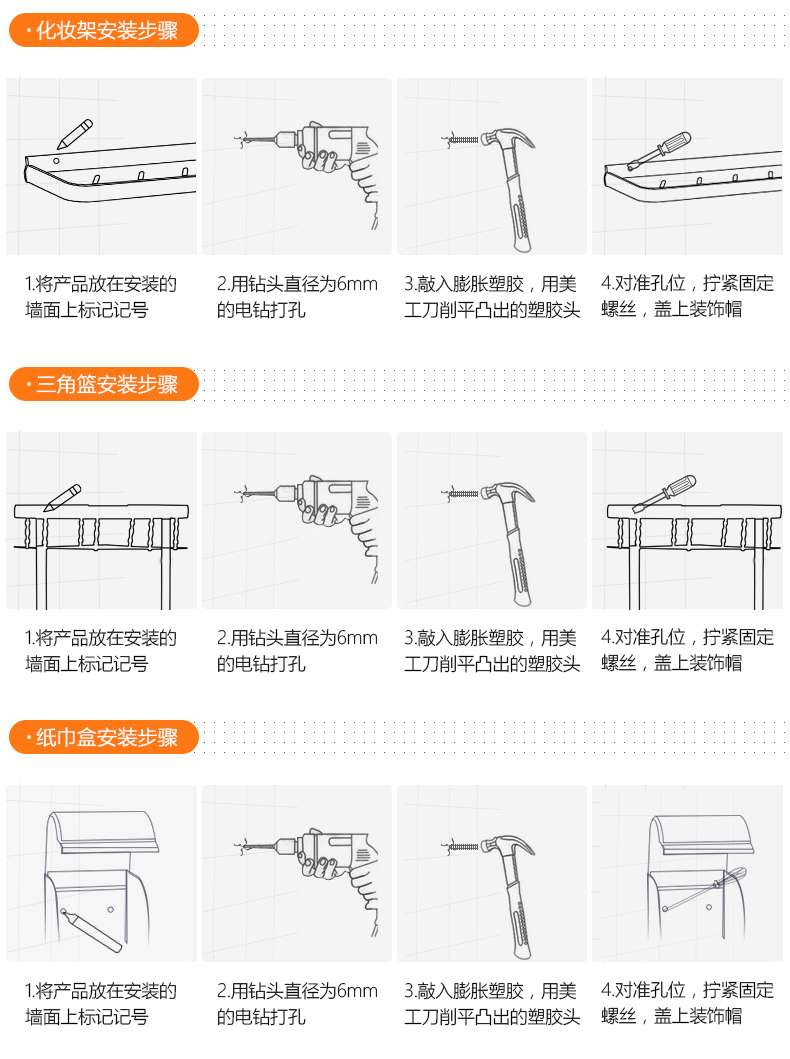 · 化妆架安装步骤

1.将产品放在安装的墙面上标记记号

2.用钻头直径为6mm的电钻打孔

3.敲入膨胀塑胶，用美工刀削平凸出的塑胶头

4.对准孔位，拧紧固定螺丝，盖上装饰帽

· 三角篮安装步骤

1.将产品放在安装的墙面上标记记号

2.用钻头直径为6mm的电钻打孔

3.敲入膨胀塑胶，用美工刀削平凸出的塑胶头

4.对准孔位，拧紧固定螺丝，盖上装饰帽

· 纸巾盒安装步骤

1.将产品放在安装的墙面上标记记号

2.用钻头直径为6mm的电钻打孔

3.敲入膨胀塑胶，用美工刀削平凸出的塑胶头

4.对准孔位，拧紧固定螺丝，盖上装饰帽