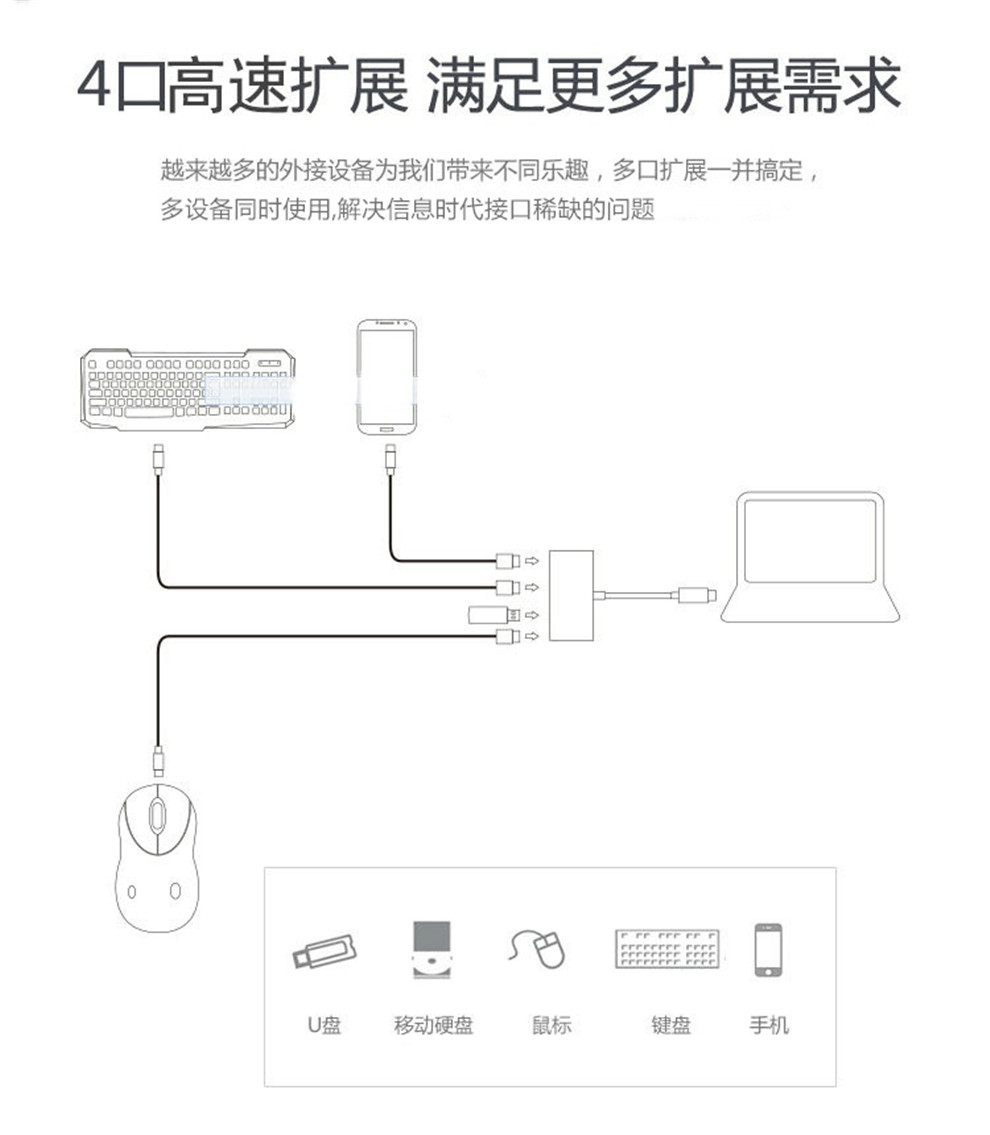 4口高速扩展 满足更多扩展需求

越来越多的外接设备为我们带来不同乐趣，多口扩展一并搞定，多设备同时使用,解决信息时代接口稀缺的问题

U盘 移动硬盘 鼠标 键盘 手机