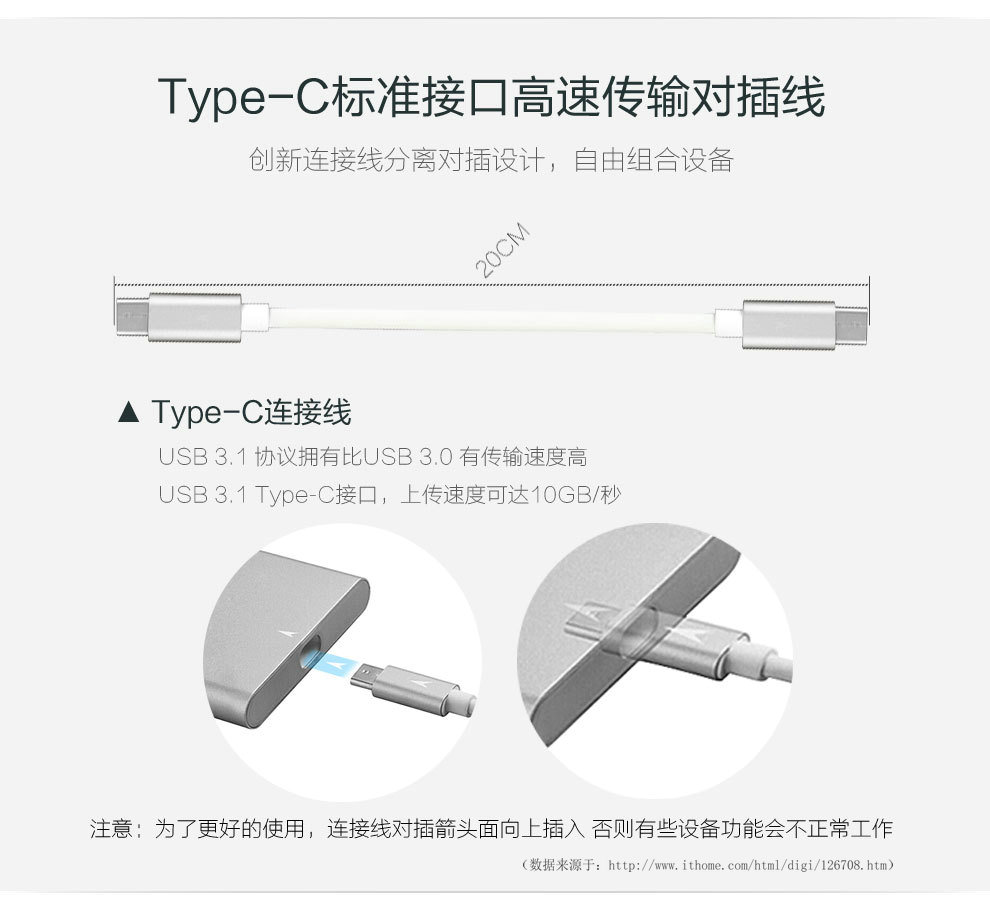 Type-C标准接口高速传输对插线

创新连接线分离对插设计，自由组合设备

20CM

▲ Type-C连接线

USB 3.1 协议拥有比USB 3.0 有传输速度高

USB 3.1 Type-C接口，上传速度可达10GB/秒

注意：为了更好的使用，连接线对插箭头面向上插入 否则有些设备功能会不正常工作

（数据来源于：http://www.ithome.com/html/digi/126708.htm）