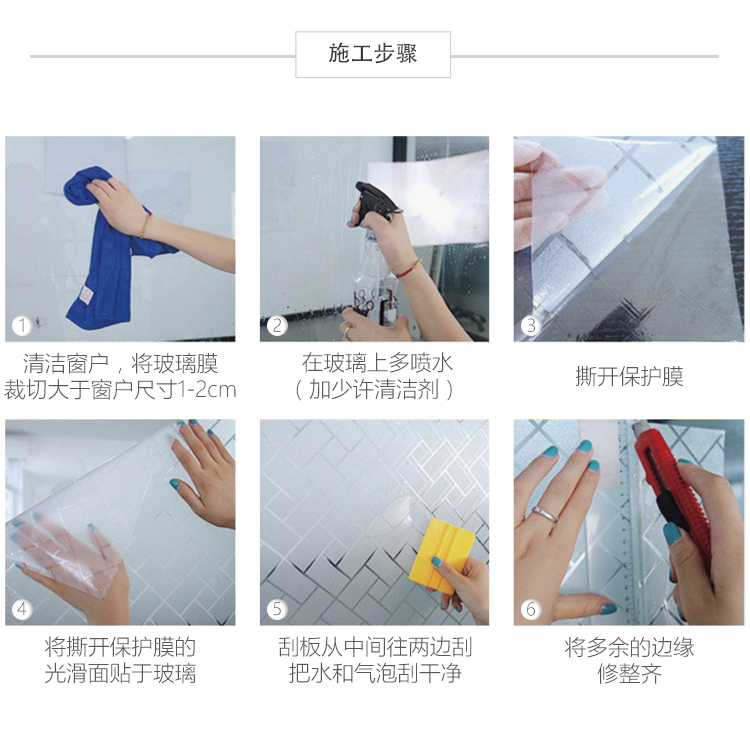 施工步骤

1
清洁窗户，将玻璃膜裁切大于窗户尺寸1-2cm

2
在玻璃上多喷水（加少许清洁剂）

3
撕开保护膜

4
将撕开保护膜的光滑面贴于玻璃

5
刮板从中间往两边刮把水和气泡刮干净

6
将多余的边缘修整齐