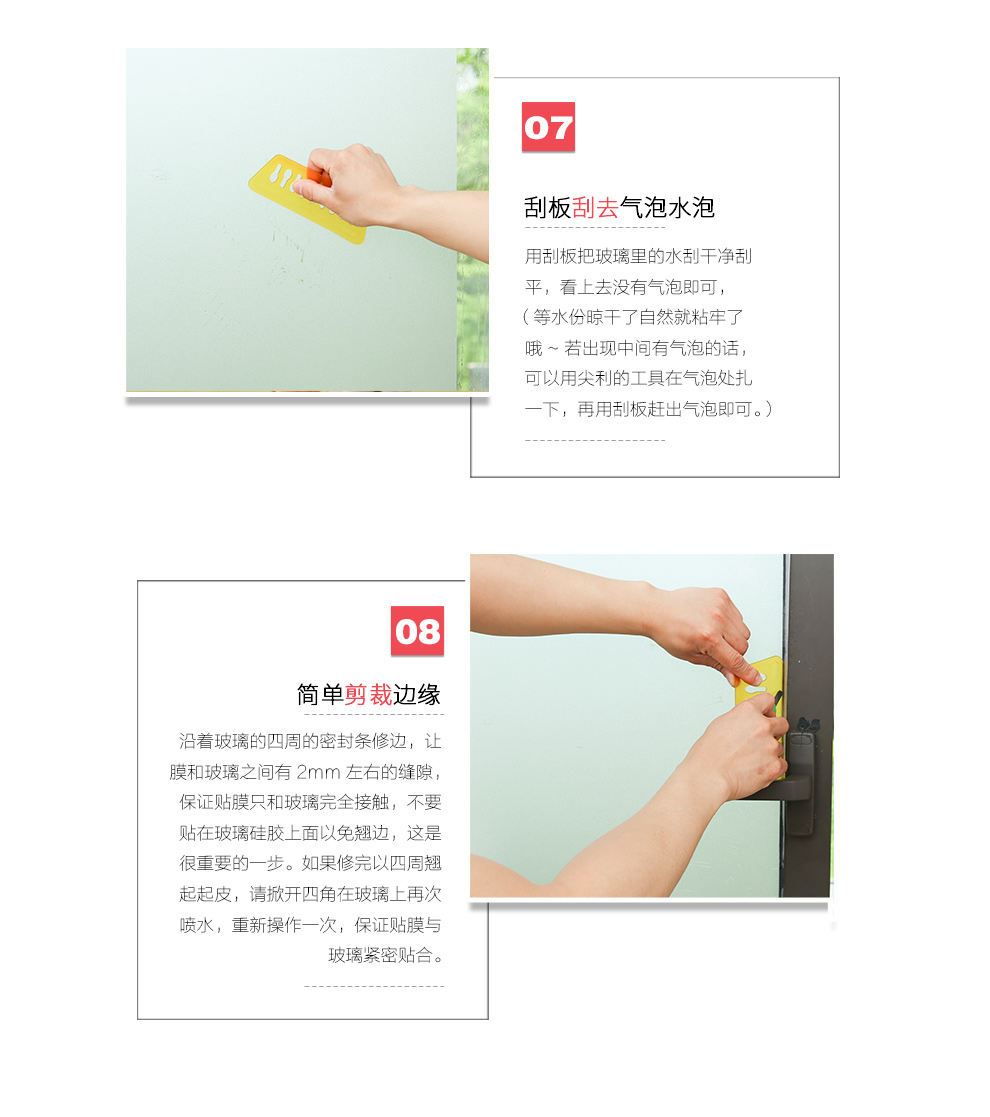 07

刮板刮去气泡水泡

用刮板把玻璃里的水刮干净刮平，看上去没有气泡即可，（等水份晾干了自然就粘牢了哦 ~ 若出现中间有气泡的话，可以用尖利的工具在气泡处扎一下，再用刮板赶出气泡即可。）

08

简单剪裁边缘

沿着玻璃的四周的密封条修边，让膜和玻璃之间有 2mm 左右的缝隙，保证贴膜只和玻璃完全接触，不要贴在玻璃硅胶上面以免翘边，这是很重要的一步。如果修完以四周翘起起皮，请掀开四角在玻璃上再次喷水，重新操作一次，保证贴膜与玻璃紧密贴合。