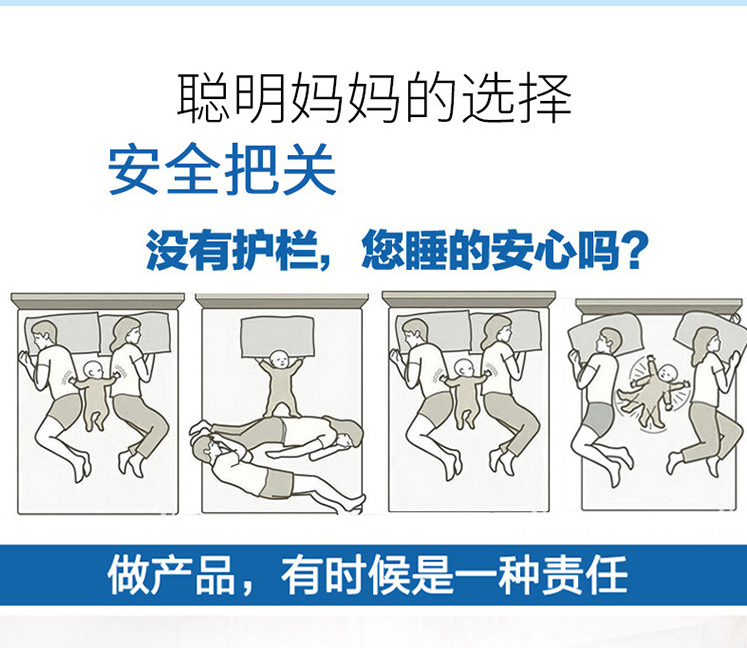 聪明妈妈的选择

安全把关

没有护栏，您睡的安心吗？

做产品，有时候是一种责任