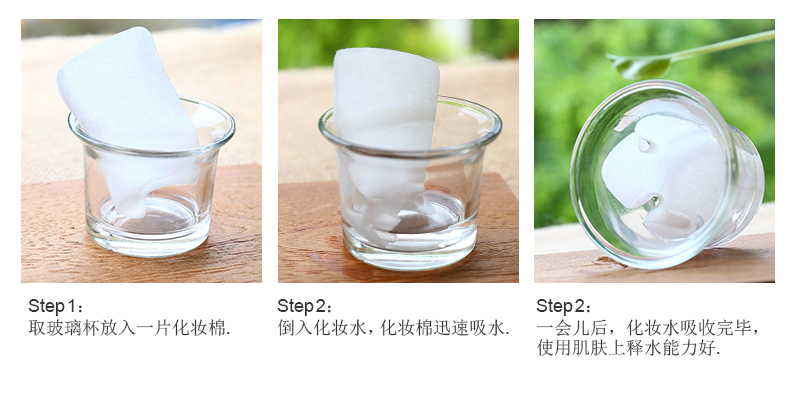 Step 1：
取玻璃杯放入一片化妆棉.

Step 2：
倒入化妆水，化妆棉迅速吸水.

Step 2：
一会儿后，化妆水吸收完毕，使用肌肤上释水能力好.