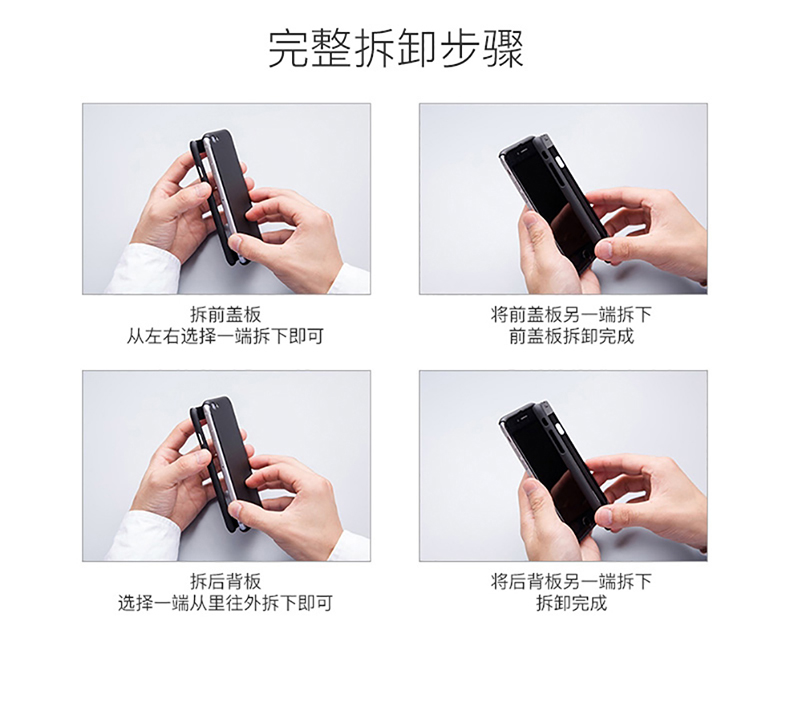 完整拆卸步骤

拆前盖板
从左右选择一端拆下即可

将前盖板另一端拆下
前盖板拆卸完成

拆后背板
选择一端从里往外拆下即可

将后背板另一端拆下
拆卸完成