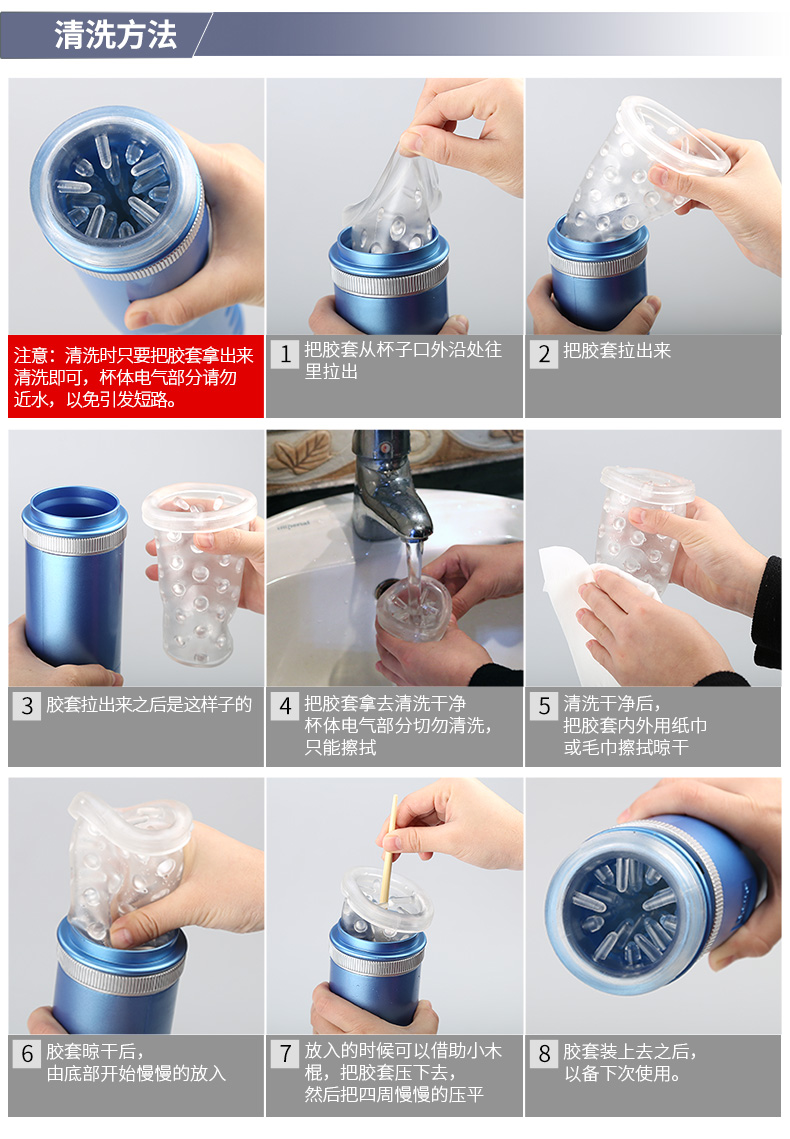 清洗方法

注意：清洗时只要把胶套拿出来清洗即可，杯体电气部分请勿近水，以免引发短路。

1 把胶套从杯子口外沿处往里拉出

2 把胶套拉出来

3 胶套拉出来之后是这样子的

4 把胶套拿去清洗干净 杯体电气部分切勿清洗，只能擦拭

5 清洗干净后，把胶套内外用纸巾或毛巾擦拭晾干

6 胶套晾干后，由底部开始慢慢的放入

7 放入的时候可以借助小木棍，把胶套压下去，然后把四周慢慢的压平

8 胶套装上去之后，以备下次使用。