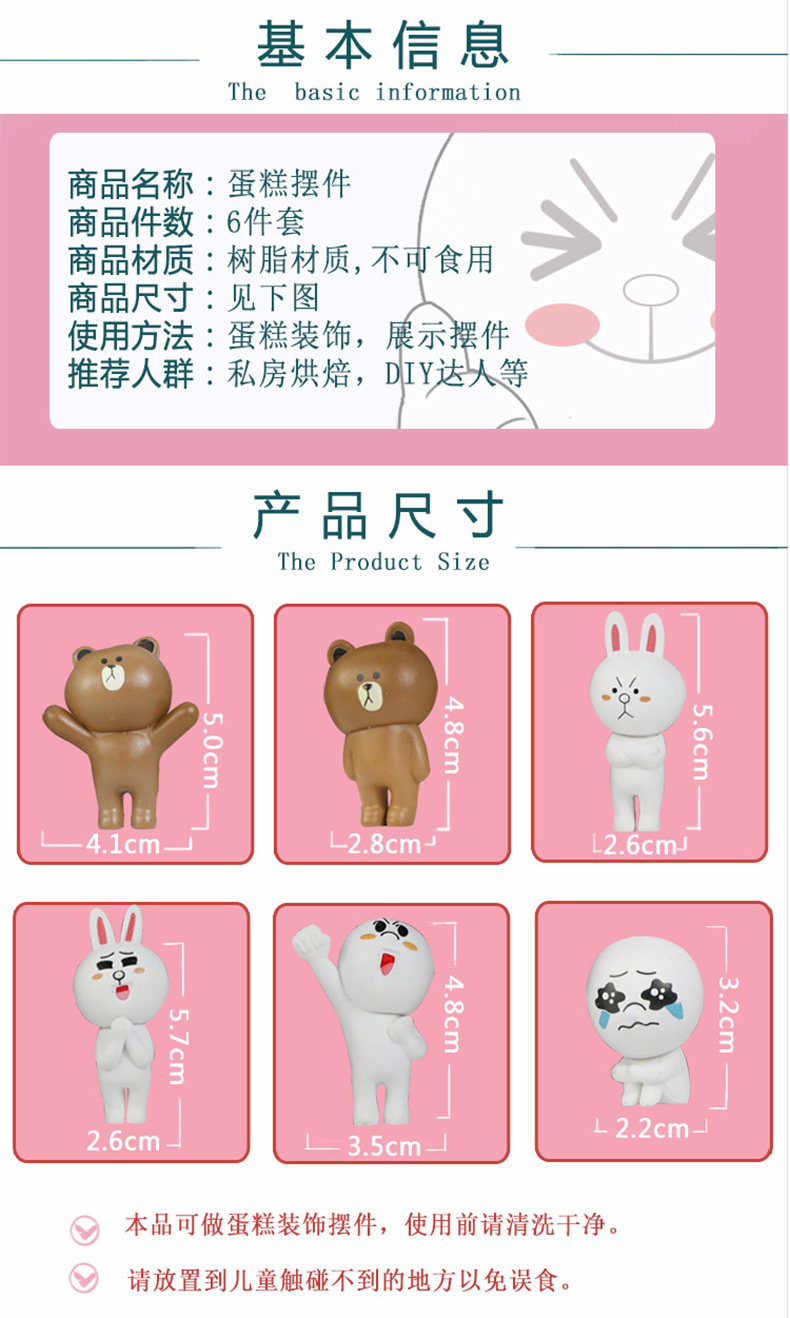 基本信息
The basic information

商品名称：蛋糕摆件
商品件数：6件套
商品材质：树脂材质,不可食用
商品尺寸：见下图
使用方法：蛋糕装饰，展示摆件
推荐人群：私房烘焙，DIY达人等

产品尺寸
The Product Size

5.0cm
4.1cm

4.8cm
2.8cm

5.6cm
2.6cm

5.7cm
2.6cm

4.8cm
3.5cm

3.2cm
2.2cm

本品可做蛋糕装饰摆件，使用前请清洗干净。

请放置到儿童触碰不到的地方以免误食。