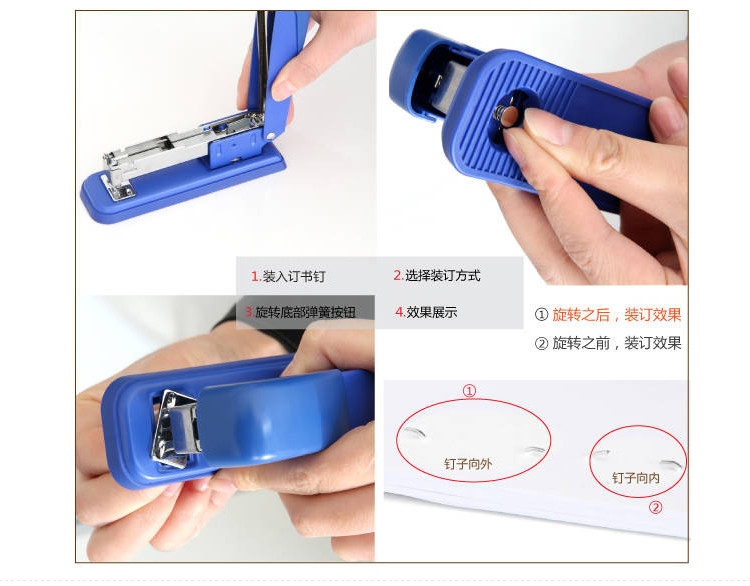 1.装入订书钉

2.选择装订方式

3.旋转底部弹簧按钮

4.效果展示

① 旋转之后，装订效果

② 旋转之前，装订效果

①

钉子向外

钉子向内

②