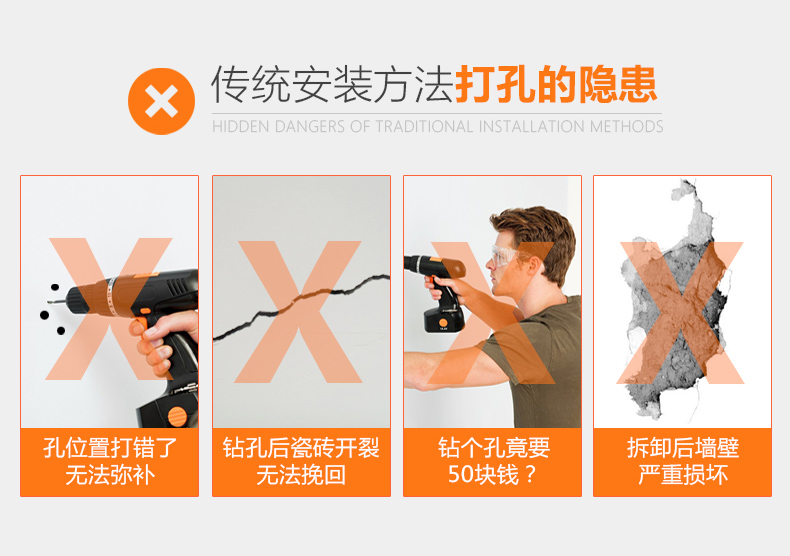 传统安装方法打孔的隐患
HIDDEN DANGERS OF TRADITIONAL INSTALLATION METHODS

孔位置打错了
无法弥补

钻孔后瓷砖开裂
无法挽回

钻个孔竟要
50块钱？

拆卸后墙壁
严重损坏