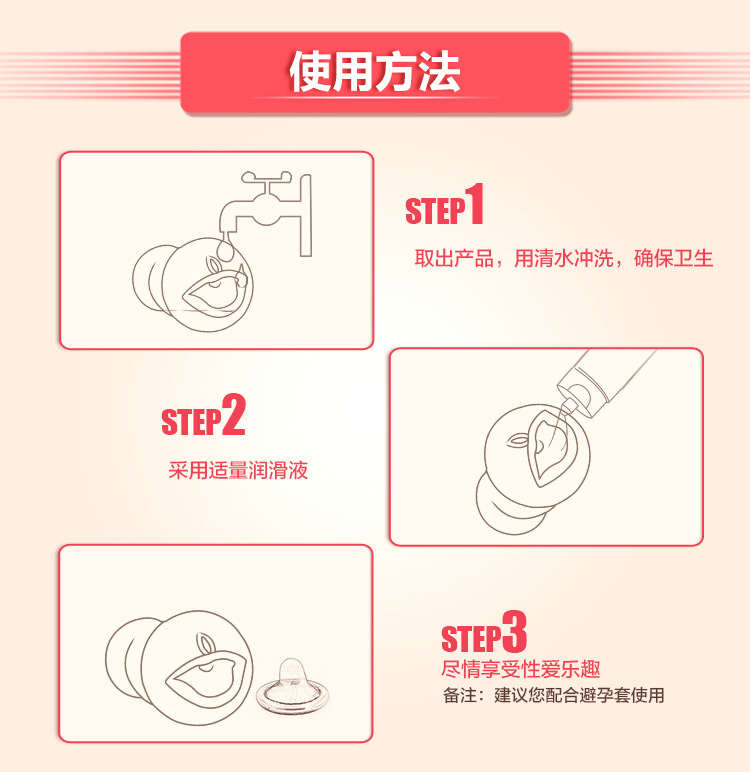 使用方法

STEP1
取出产品，用清水冲洗，确保卫生

STEP2
采用适量润滑液

STEP3
尽情享受性爱乐趣
备注：建议您配合避孕套使用