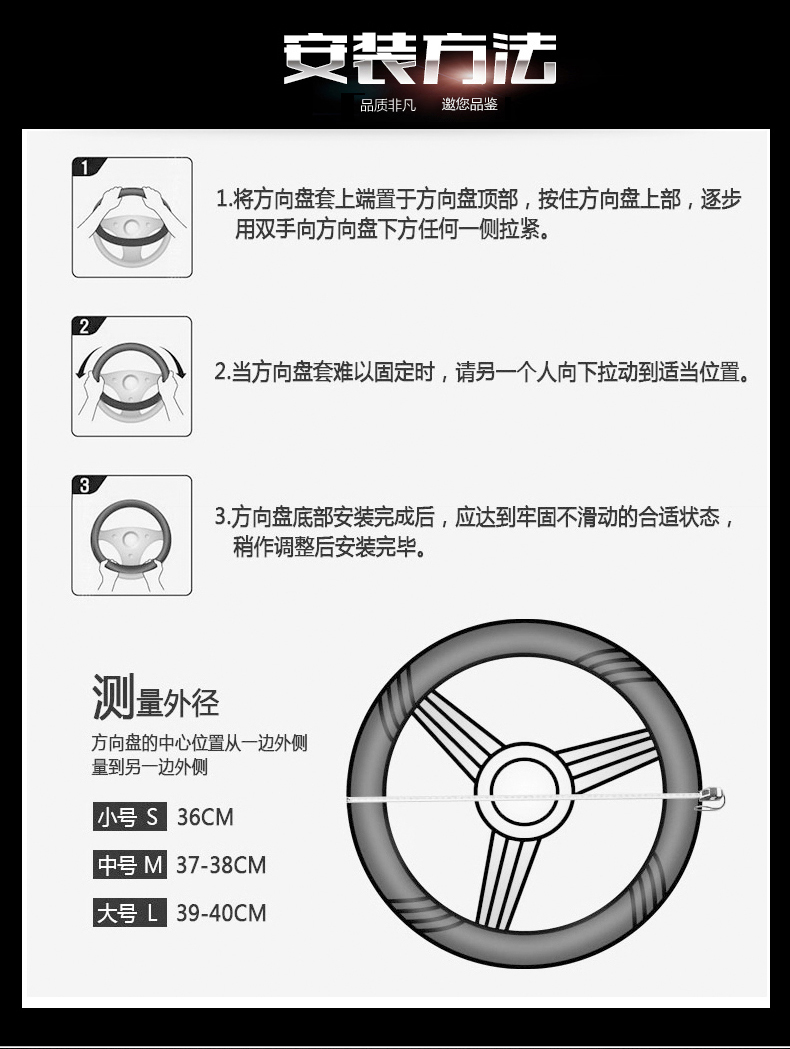 安装方法

品质非凡　邀您品鉴

1

1.将方向盘套上端置于方向盘顶部，按住方向盘上部，逐步用双手向方向盘下方任何一侧拉紧。

2

2.当方向盘套难以固定时，请另一个人向下拉动到适当位置。

3

3.方向盘底部安装完成后，应达到牢固不滑动的合适状态，稍作调整后安装完毕。

测量外径

方向盘的中心位置从一边外侧量到另一边外侧

小号 S　36CM

中号 M　37-38CM

大号 L　39-40CM