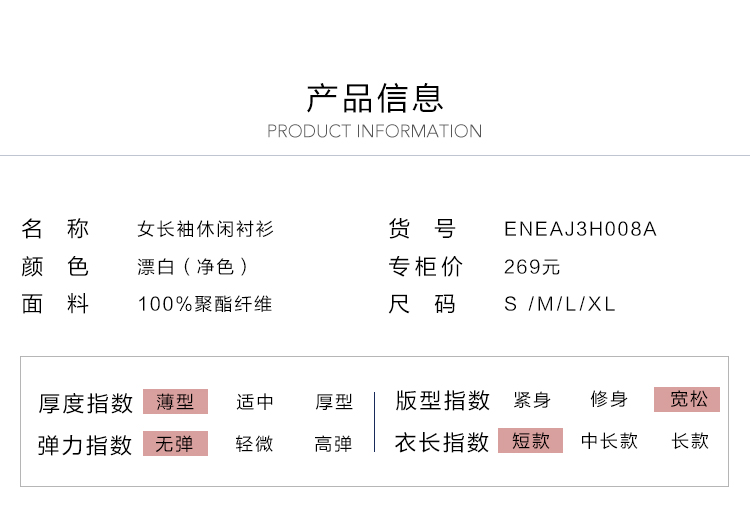 产品信息
PRODUCT INFORMATION

名 称 女长袖休闲衬衫
颜 色 漂白（净色）
面 料 100%聚酯纤维

货 号 ENEAJ3H008A
专柜价 269元
尺 码 S /M/L/XL

厚度指数 薄型 适中 厚型
弹力指数 无弹 轻微 高弹

版型指数 紧身 修身 宽松
衣长指数 短款 中长款 长款