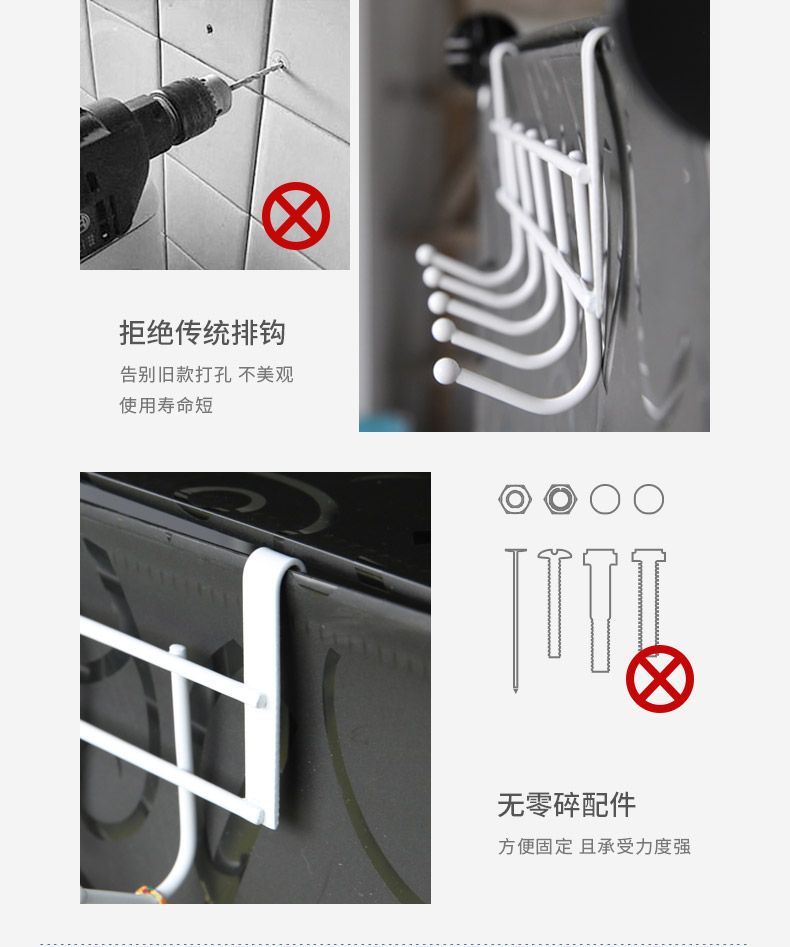 拒绝传统排钩

告别旧款打孔 不美观
使用寿命短

无零碎配件

方便固定 且承受力度强