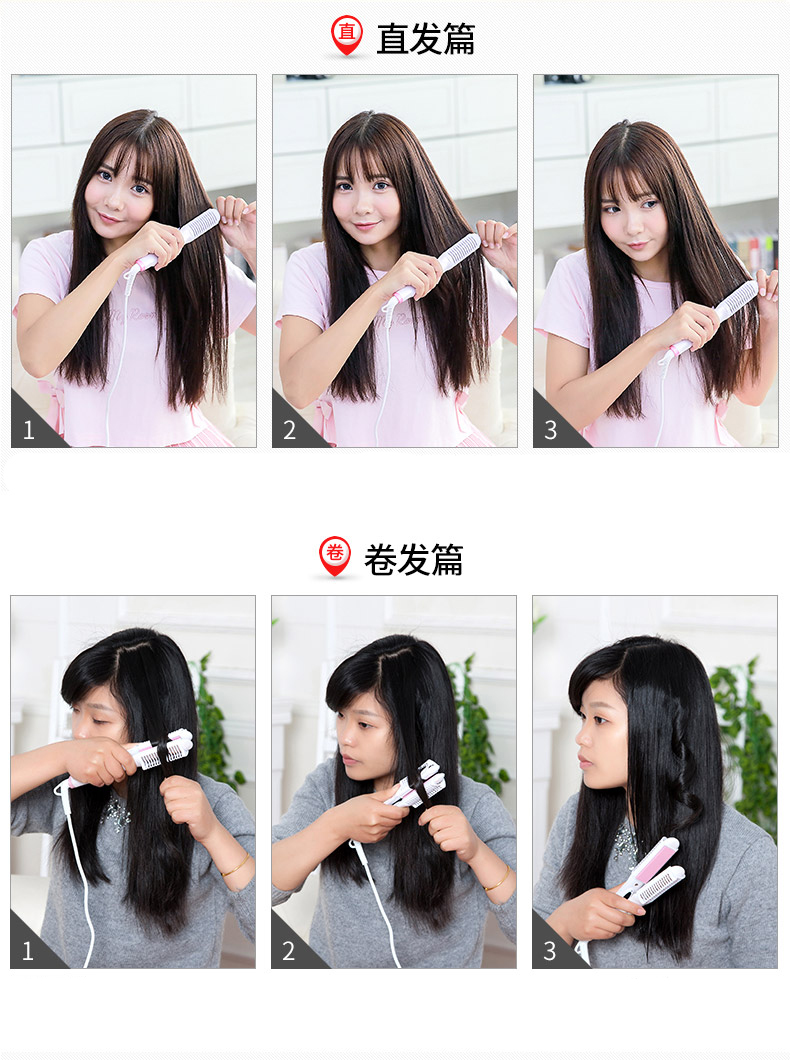 直 直发篇

1

2

3

卷 卷发篇

1

2

3