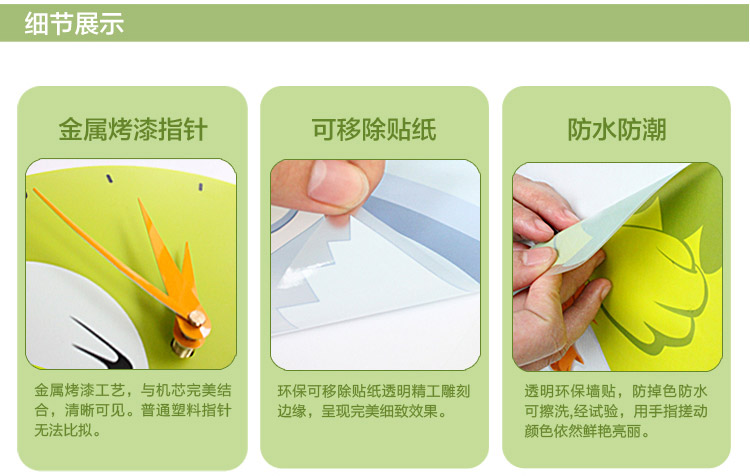 细节展示

金属烤漆指针

金属烤漆工艺，与机芯完美结合，清晰可见。普通塑料指针无法比拟。

可移除贴纸

环保可移除贴纸透明精工雕刻边缘，呈现完美细致效果。

防水防潮

透明环保墙贴，防掉色防水可擦洗,经试验，用手指搓动颜色依然鲜艳亮丽。