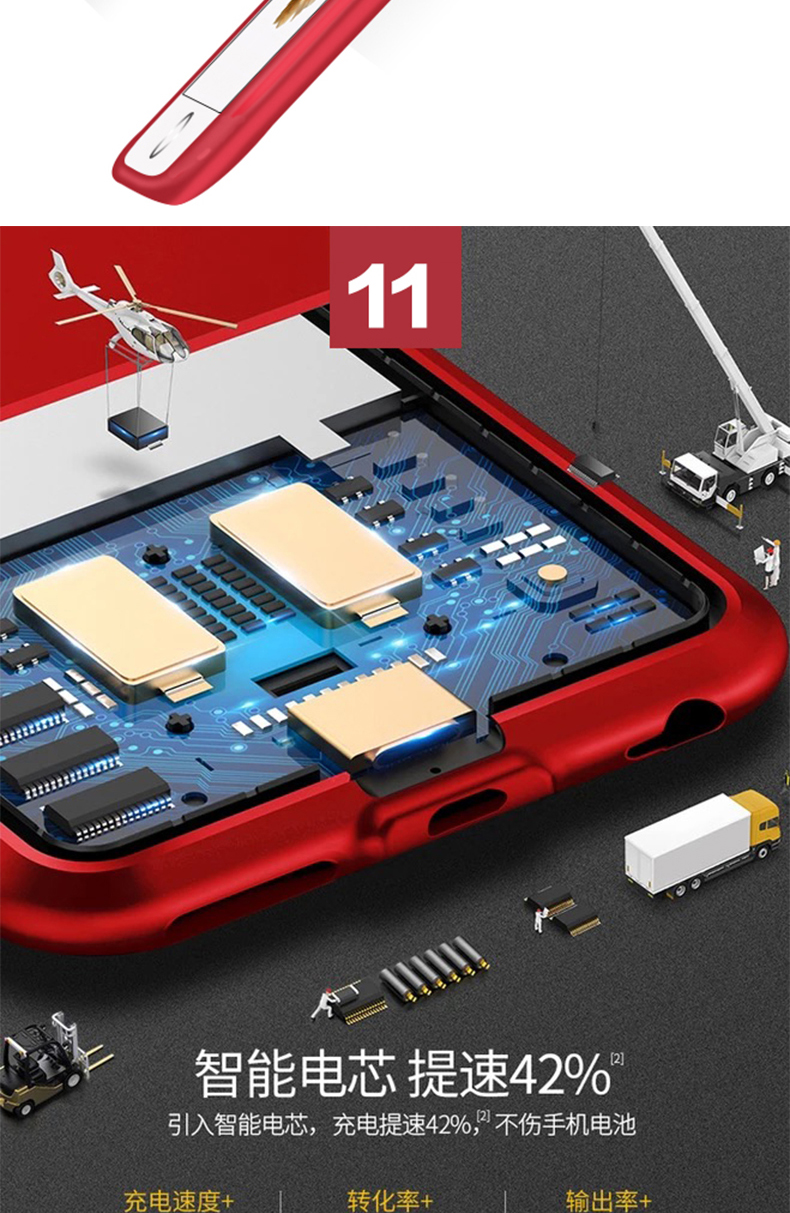 11

智能电芯 提速42%$^{[2]}$

引入智能电芯，充电提速42%，$^{[2]}$ 不伤手机电池

充电速度+ | 转化率+ | 输出率+