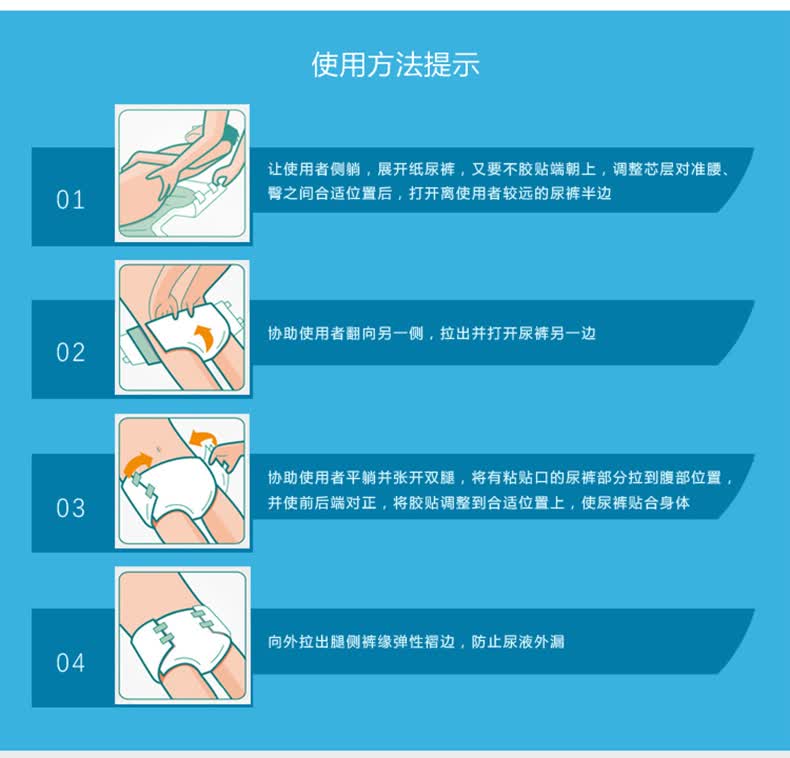 使用方法提示

01

让使用者侧躺，展开纸尿裤，又要不胶贴端朝上，调整芯层对准腰、臀之间合适位置后，打开离使用者较远的尿裤半边

02

协助使用者翻向另一侧，拉出并打开尿裤另一边

03

协助使用者平躺并张开双腿，将有粘贴口的尿裤部分拉到腹部位置，并使前后端对正，将胶贴调整到合适位置上，使尿裤贴合身体

04

向外拉出腿侧裤缘弹性褶边，防止尿液外漏