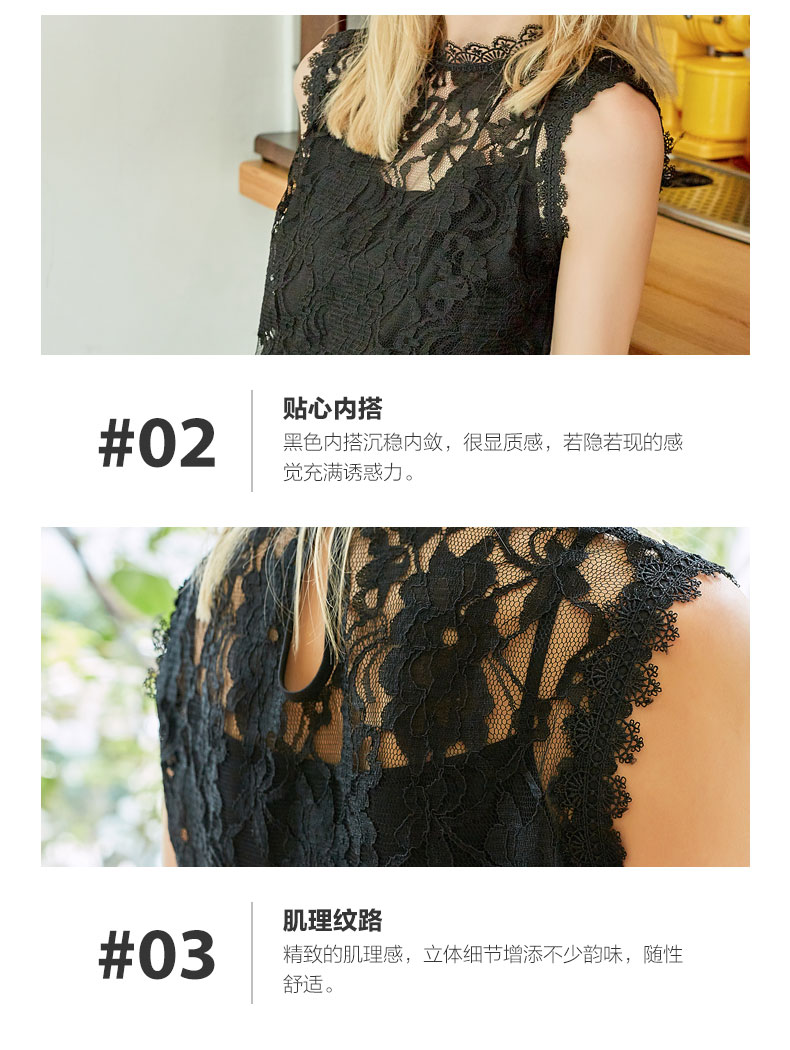 #02

贴心内搭

黑色内搭沉稳内敛，很显质感，若隐若现的感觉充满诱惑力。

#03

肌理纹路

精致的肌理感，立体细节增添不少韵味，随性舒适。