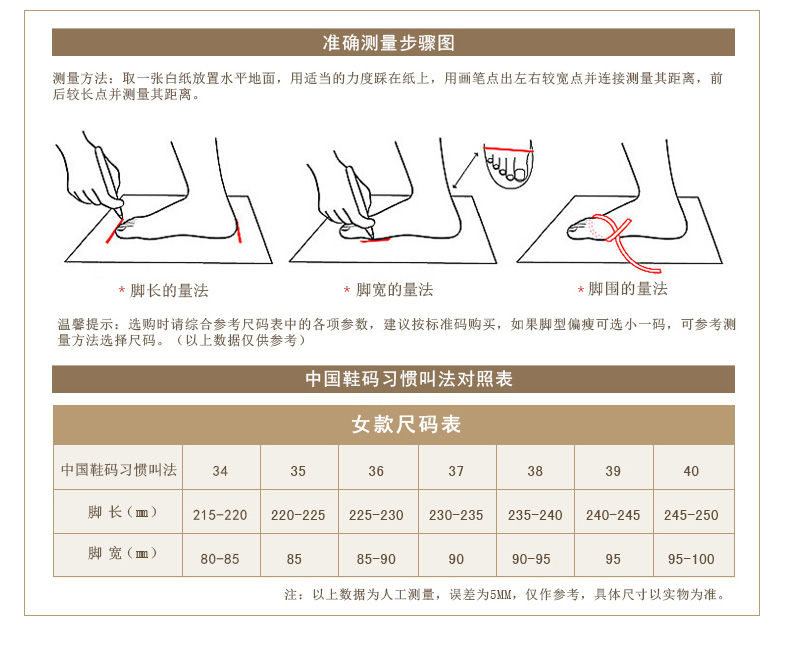 准确测量步骤图

测量方法：取一张白纸放置水平地面，用适当的力度踩在纸上，用画笔点出左右较宽点并连接测量其距离，前后较长点并测量其距离。

* 脚长的量法

* 脚宽的量法

* 脚围的量法

温馨提示：选购时请综合参考尺码表中的各项参数，建议按标准码购买，如果脚型偏瘦可选小一码，可参考测量方法选择尺码。（以上数据仅供参考）

中国鞋码习惯叫法对照表

女款尺码表

| 中国鞋码习惯叫法 | 34 | 35 | 36 | 37 | 38 | 39 | 40 |
|---|---|---|---|---|---|---|---|
| 脚 长（㎜） | 215-220 | 220-225 | 225-230 | 230-235 | 235-240 | 240-245 | 245-250 |
| 脚 宽（㎜） | 80-85 | 85 | 85-90 | 90 | 90-95 | 95 | 95-100 |

注：以上数据为人工测量，误差为5MM，仅作参考，具体尺寸以实物为准。