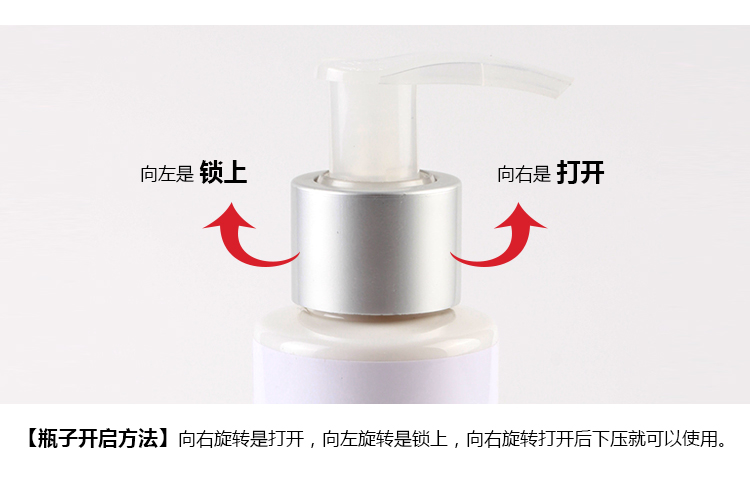 向左是 锁上

向右是 打开

【瓶子开启方法】向右旋转是打开，向左旋转是锁上，向右旋转打开后下压就可以使用。