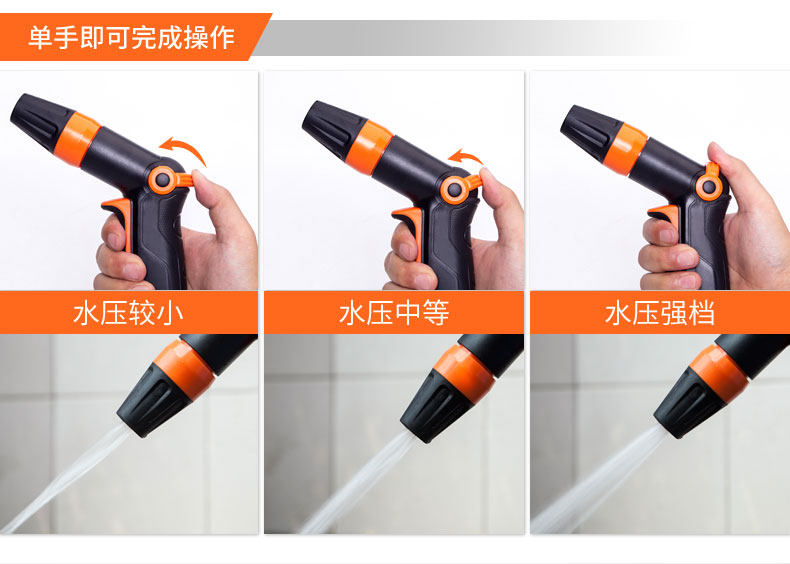 单手即可完成操作

水压较小

水压中等

水压强档