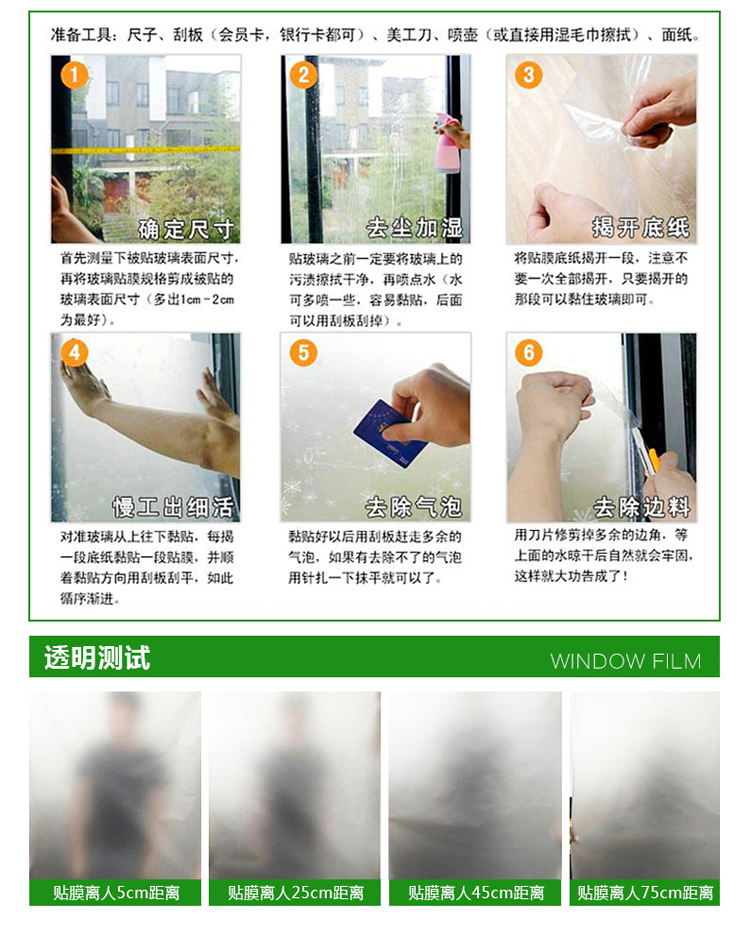 准备工具：尺子、刮板（会员卡，银行卡都可）、美工刀、喷壶（或直接用湿毛巾擦拭）、面纸。

1
确定尺寸
首先测量下被贴玻璃表面尺寸，再将玻璃贴膜规格剪成被贴的玻璃表面尺寸（多出1cm-2cm为最好）。

2
去尘加湿
贴玻璃之前一定要将玻璃上的污渍擦拭干净，再喷点水（水可多喷一些，容易黏贴，后面可以用刮板刮掉）。

3
揭开底纸
将贴膜底纸揭开一段，注意不要一次全部揭开，只要揭开的那段可以黏住玻璃即可。

4
慢工出细活
对准玻璃从上往下黏贴，每揭一段底纸黏贴一段贴膜，并顺着黏贴方向用刮板刮平，如此循序渐进。

5
去除气泡
黏贴好以后用刮板赶走多余的气泡，如果有去除不了的气泡用针扎一下抹平就可以了。

6
去除边料
用刀片修剪掉多余的边角，等上面的水晾干后自然就会牢固，这样就大功告成了！

透明测试
WINDOW FILM

贴膜离人5cm距离
贴膜离人25cm距离
贴膜离人45cm距离
贴膜离人75cm距离