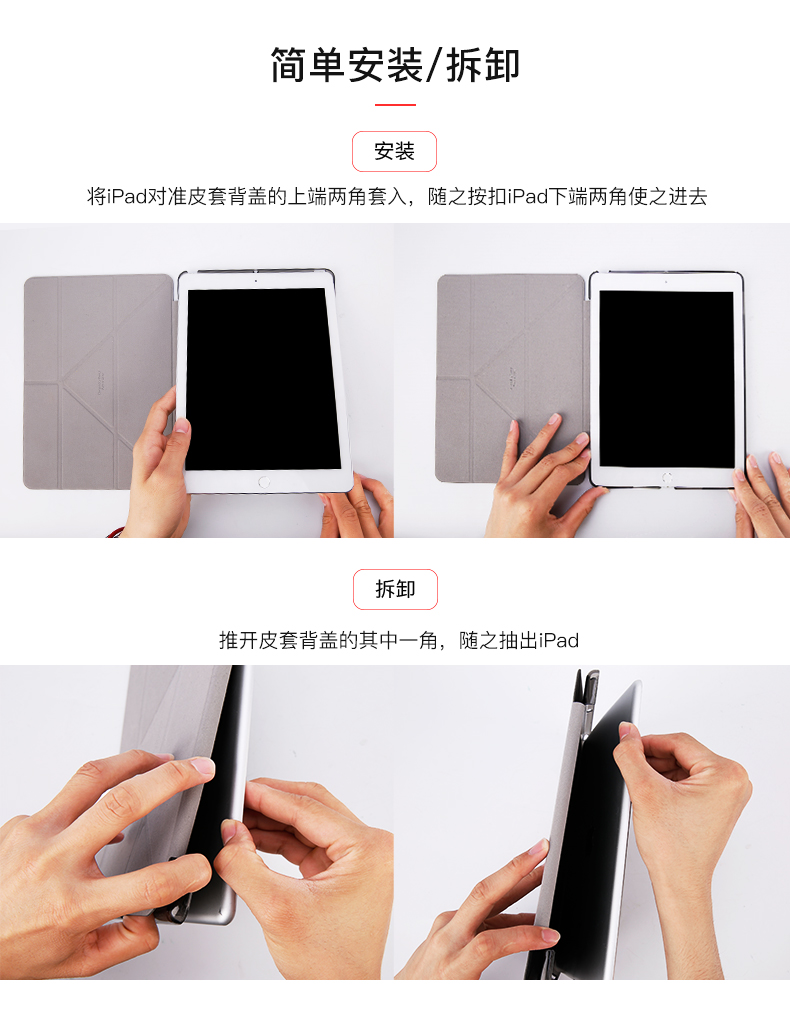 简单安装/拆卸

安装

将iPad对准皮套背盖的上端两角套入，随之按扣iPad下端两角使之进去

拆卸

推开皮套背盖的其中一角，随之抽出iPad