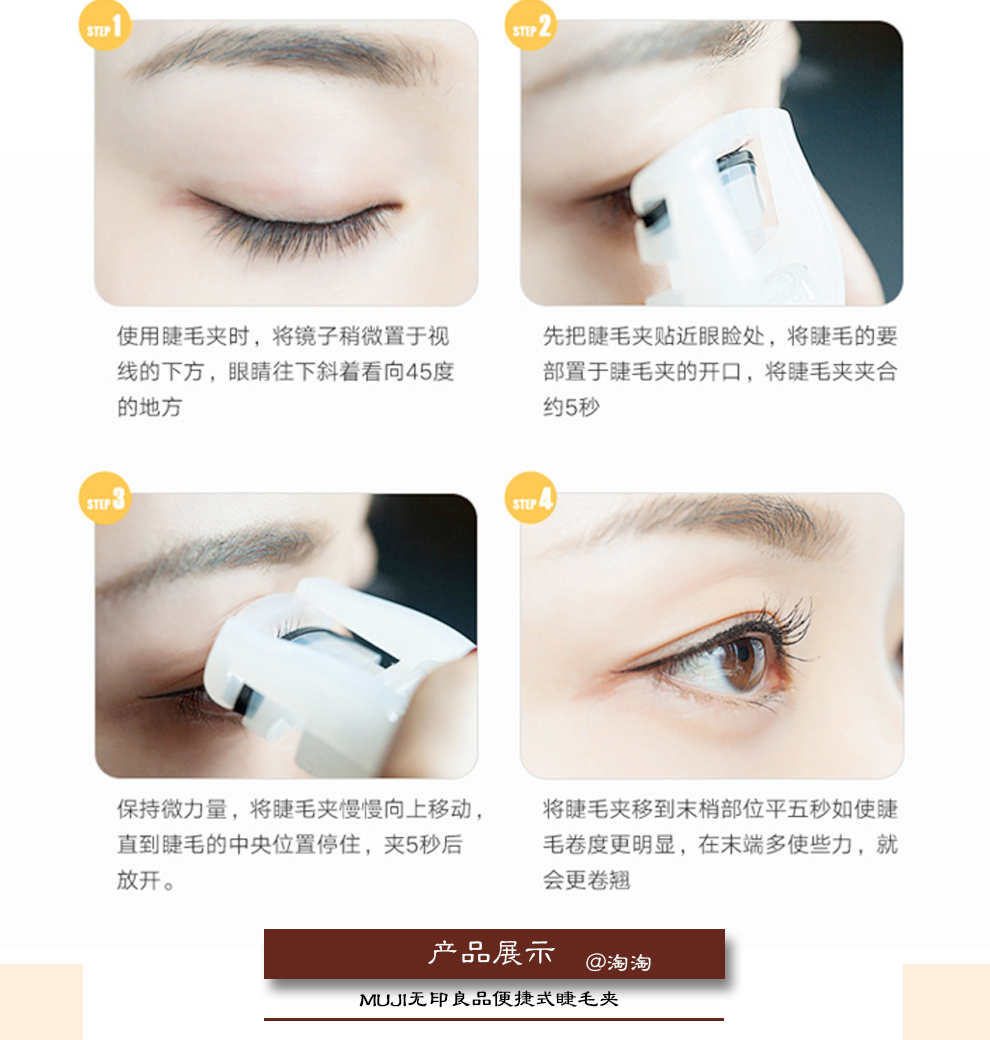 STEP 1

使用睫毛夹时，将镜子稍微置于视线的下方，眼睛往下斜着看向45度的地方

STEP 2

先把睫毛夹贴近眼睑处，将睫毛的要部置于睫毛夹的开口，将睫毛夹夹合约5秒

STEP 3

保持微力量，将睫毛夹慢慢向上移动，直到睫毛的中央位置停住，夹5秒后放开。

STEP 4

将睫毛夹移到末梢部位平五秒如使睫毛卷度更明显，在末端多使些力，就会更卷翘

产品展示 @淘淘

MUJI无印良品便捷式睫毛夹