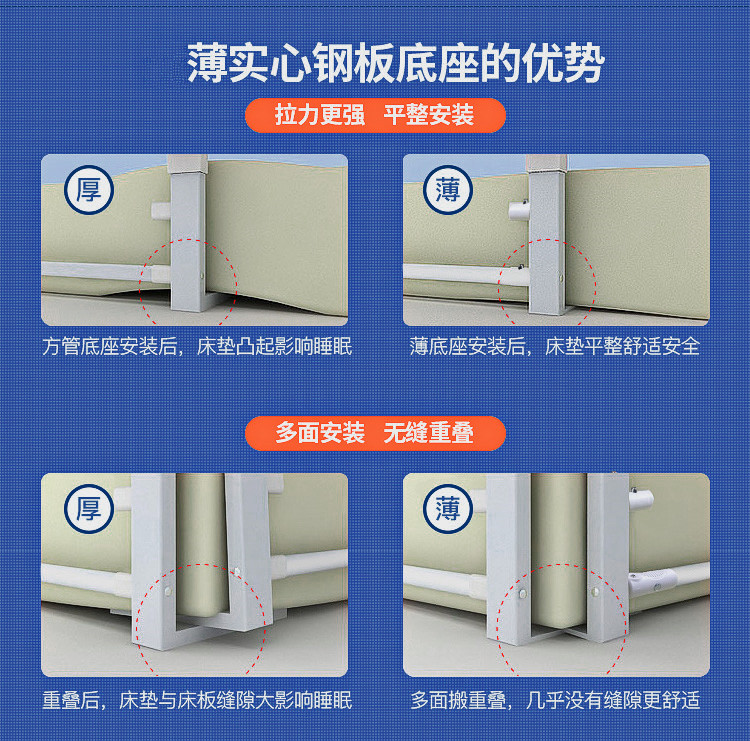 薄实心钢板底座的优势

拉力更强 平整安装

厚

方管底座安装后，床垫凸起影响睡眠

薄

薄底座安装后，床垫平整舒适安全

多面安装 无缝重叠

厚

重叠后，床垫与床板缝隙大影响睡眠

薄

多面搬重叠，几乎没有缝隙更舒适