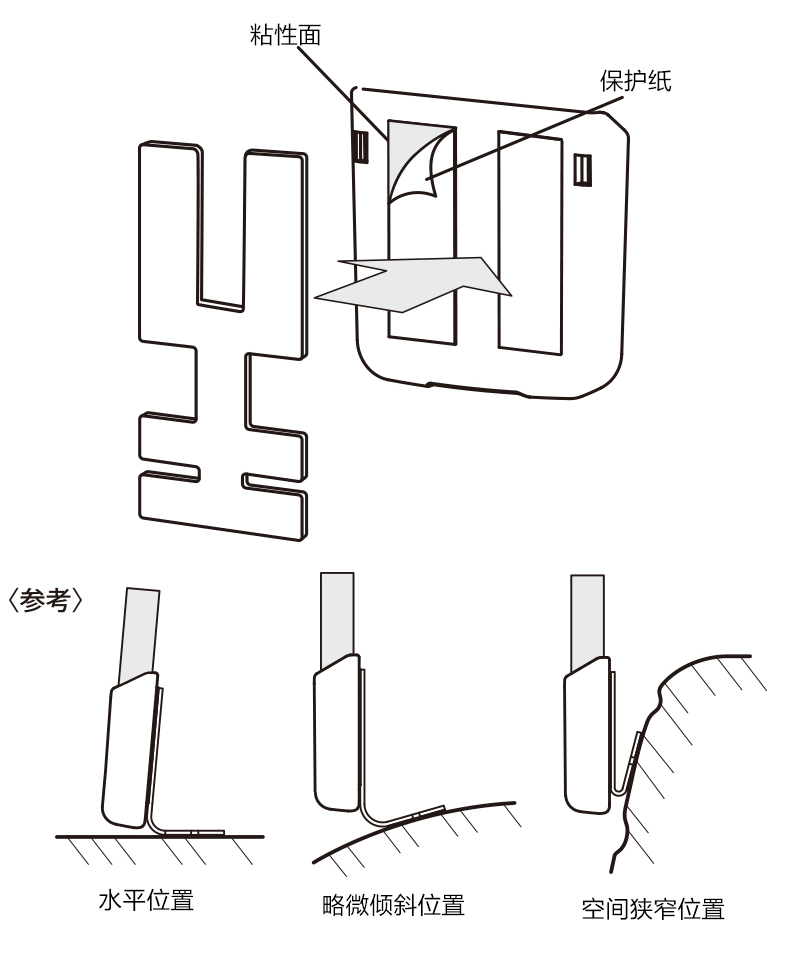 粘性面

保护纸

〈参考〉

水平位置

略微倾斜位置

空间狭窄位置