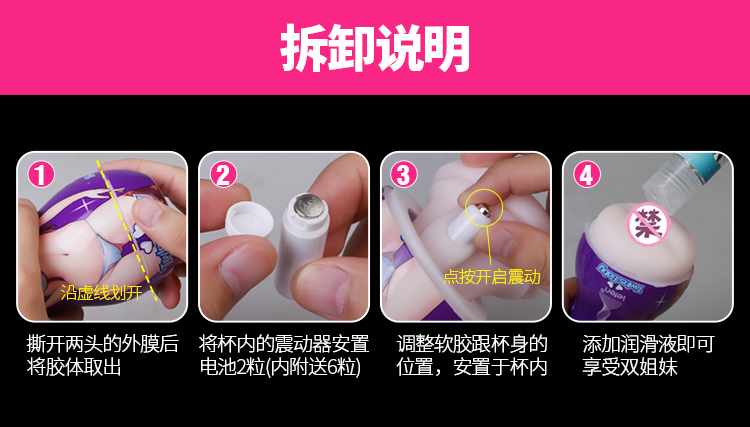 拆卸说明

1
沿虚线划开
撕开两头的外膜后将胶体取出

2
将杯内的震动器安置电池2粒(内附送6粒)

3
点按开启震动
调整软胶跟杯身的位置，安置于杯内

4
禁
添加润滑液即可享受双姐妹