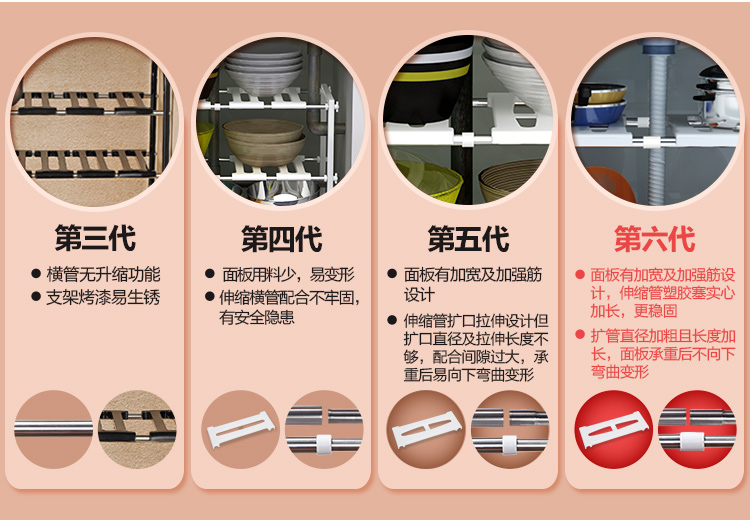 第三代

● 横管无升缩功能
● 支架烤漆易生锈

第四代

● 面板用料少，易变形
● 伸缩横管配合不牢固，有安全隐患

第五代

● 面板有加宽及加强筋设计
● 伸缩管扩口拉伸设计但扩口直径及拉伸长度不够，配合间隙过大，承重后易向下弯曲变形

第六代

● 面板有加宽及加强筋设计，伸缩管塑胶塞实心加长，更稳固
● 扩管直径加粗且长度加长，面板承重后不向下弯曲变形