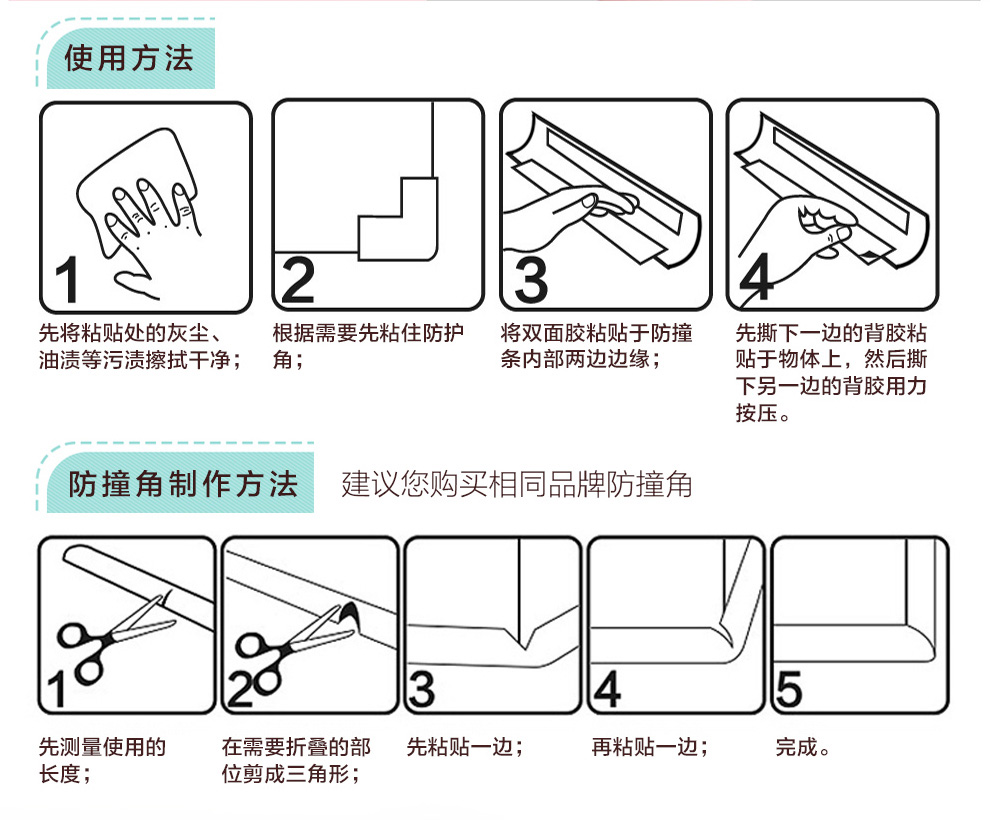 使用方法

1
先将粘贴处的灰尘、油渍等污渍擦拭干净；

2
根据需要先粘住防护角；

3
将双面胶粘贴于防撞条内部两边边缘；

4
先撕下一边的背胶粘贴于物体上，然后撕下另一边的背胶用力按压。

防撞角制作方法 建议您购买相同品牌防撞角

1
先测量使用的长度；

2
在需要折叠的部位剪成三角形；

3
先粘贴一边；

4
再粘贴一边；

5
完成。