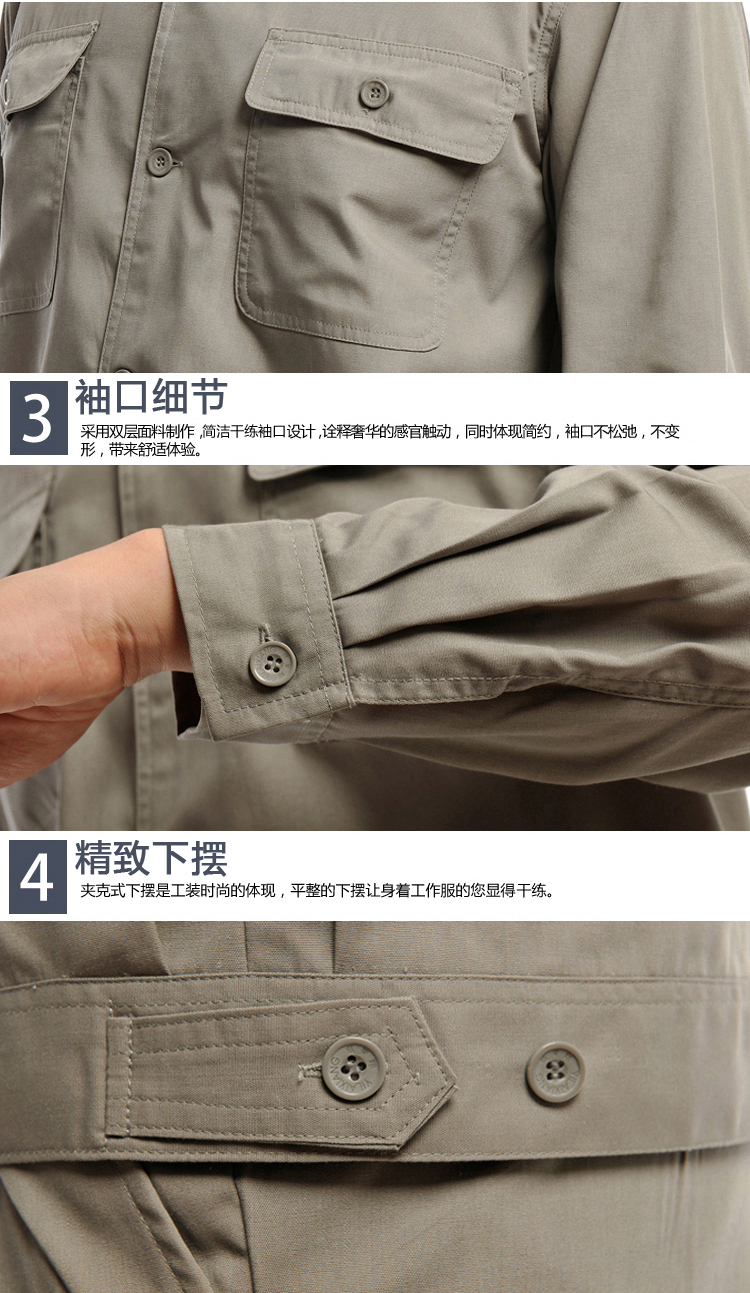 3 袖口细节

采用双层面料制作 ,简洁干练袖口设计 ,诠释奢华的感官触动，同时体现简约，袖口不松弛，不变形，带来舒适体验。

4 精致下摆

夹克式下摆是工装时尚的体现，平整的下摆让身着工作服的您显得干练。